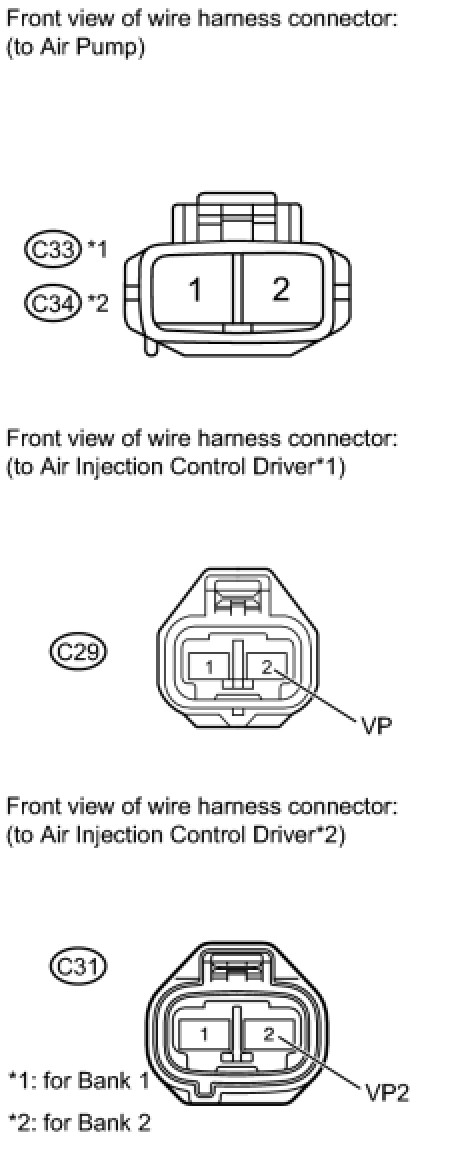 Front view of wire harness connector:
(to Air Pump)

C33 *1
C34 *2
1 2

Front view of wire harness connector:
(to Air Injection Control Driver*1)

C29
1 2
VP

Front view of wire harness connector:
(to Air Injection Control Driver*2)

C31
1 2
VP2
*1: for Bank 1
*2: for Bank 2