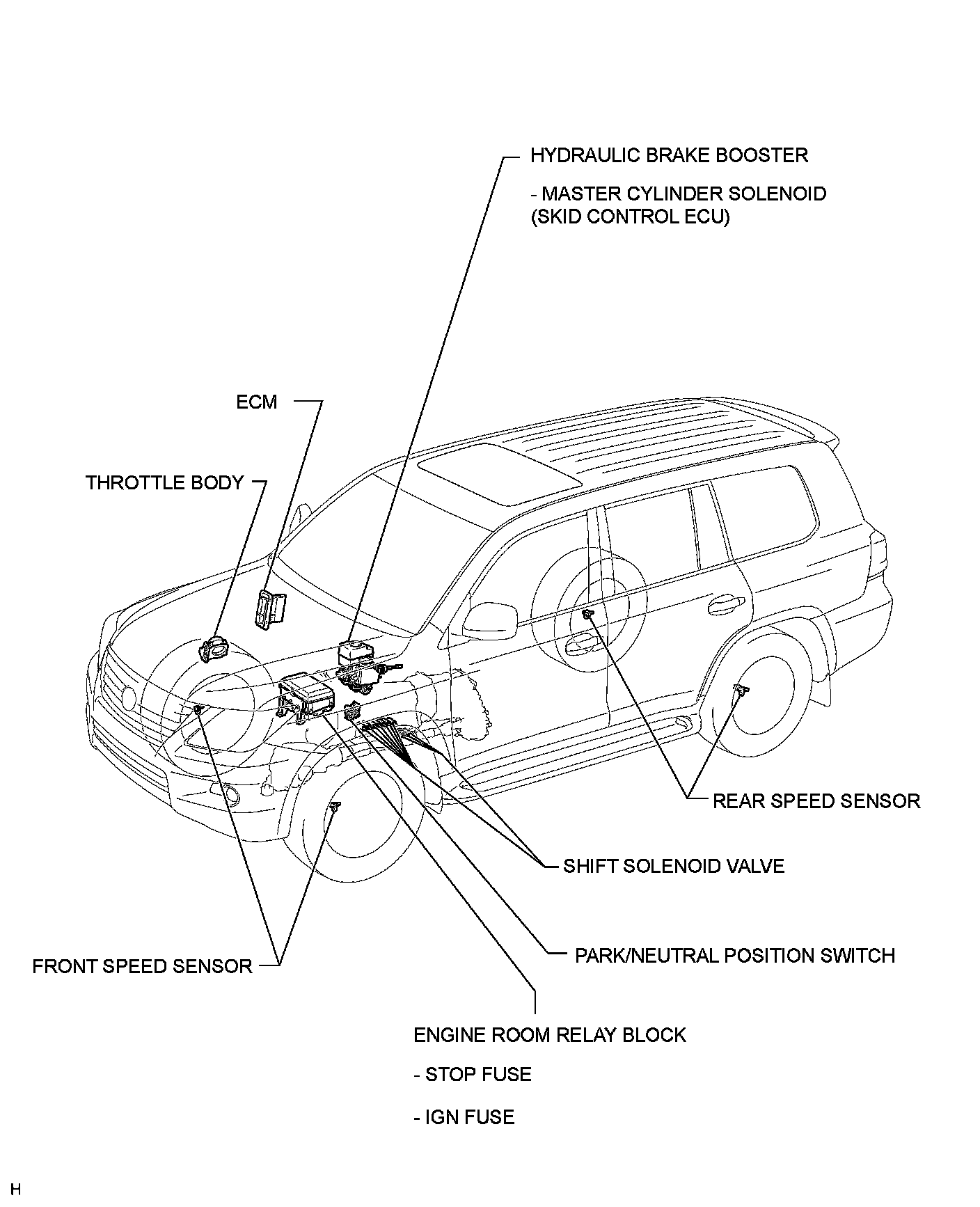 HYDRAULIC BRAKE BOOSTER

- MASTER CYLINDER SOLENOID (SKID CONTROL ECU)

ECM

THROTTLE BODY

REAR SPEED SENSOR

SHIFT SOLENOID VALVE

PARK/NEUTRAL POSITION SWITCH

FRONT SPEED SENSOR

ENGINE ROOM RELAY BLOCK

- STOP FUSE

- IGN FUSE

H