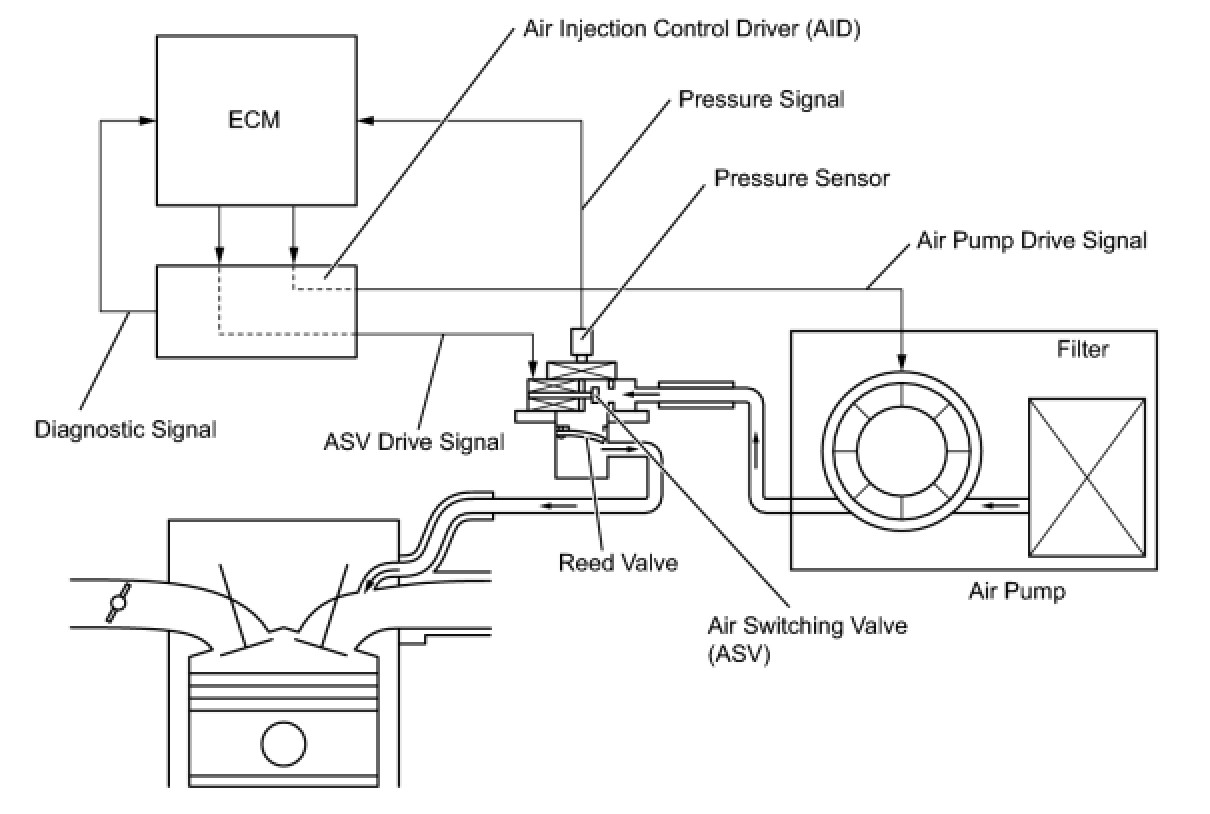 Air Injection Control Driver (AID)

ECM

Pressure Signal

Pressure Sensor

Air Pump Drive Signal

Filter

Diagnostic Signal

ASV Drive Signal

Reed Valve

Air Pump

Air Switching Valve (ASV)