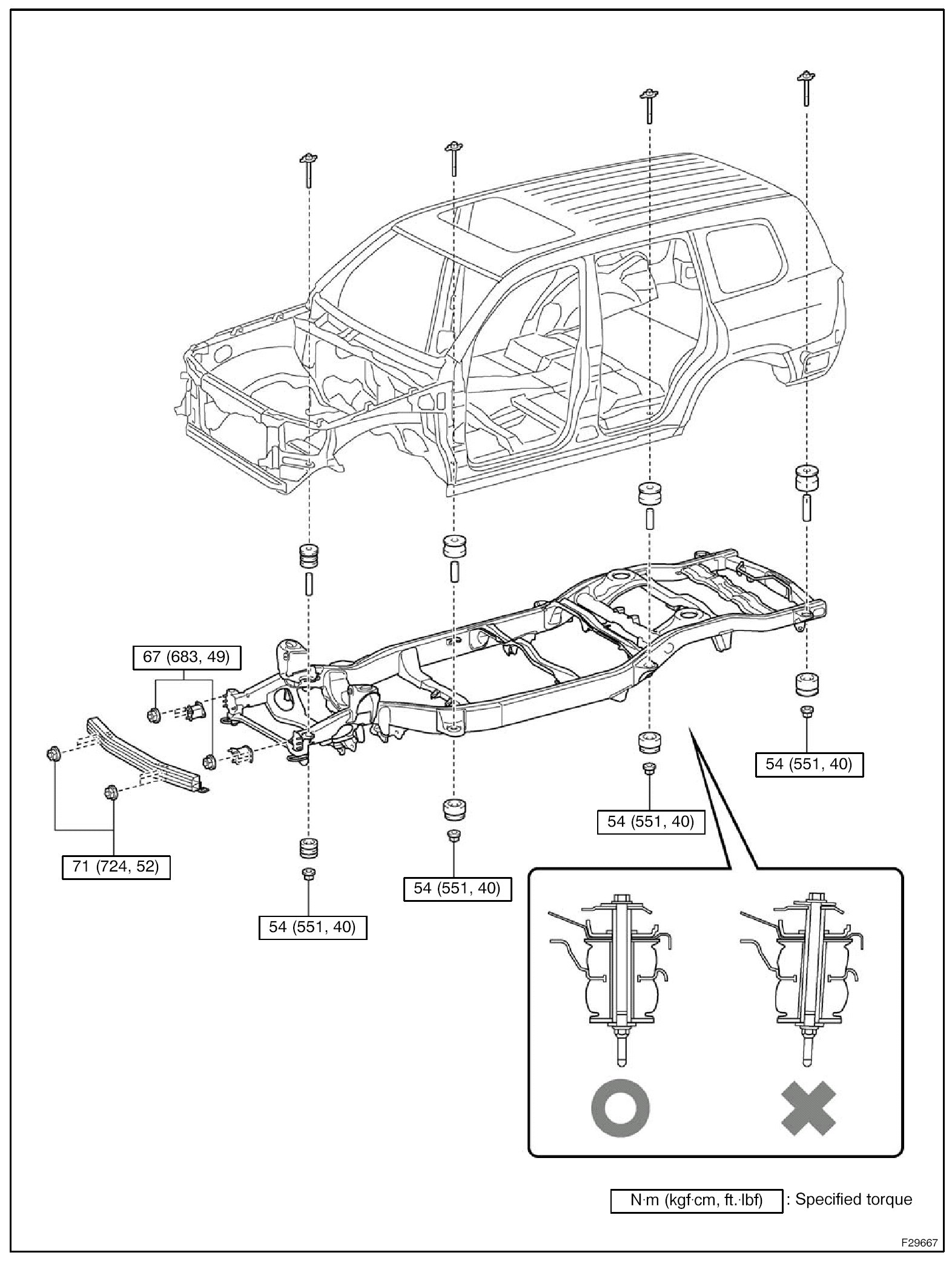 67 (683, 49)

71 (724, 52)

54 (551, 40)

54 (551, 40)

54 (551, 40)

54 (551, 40)

N·m (kgf·cm, ft.·lbf) : Specified torque

F29667