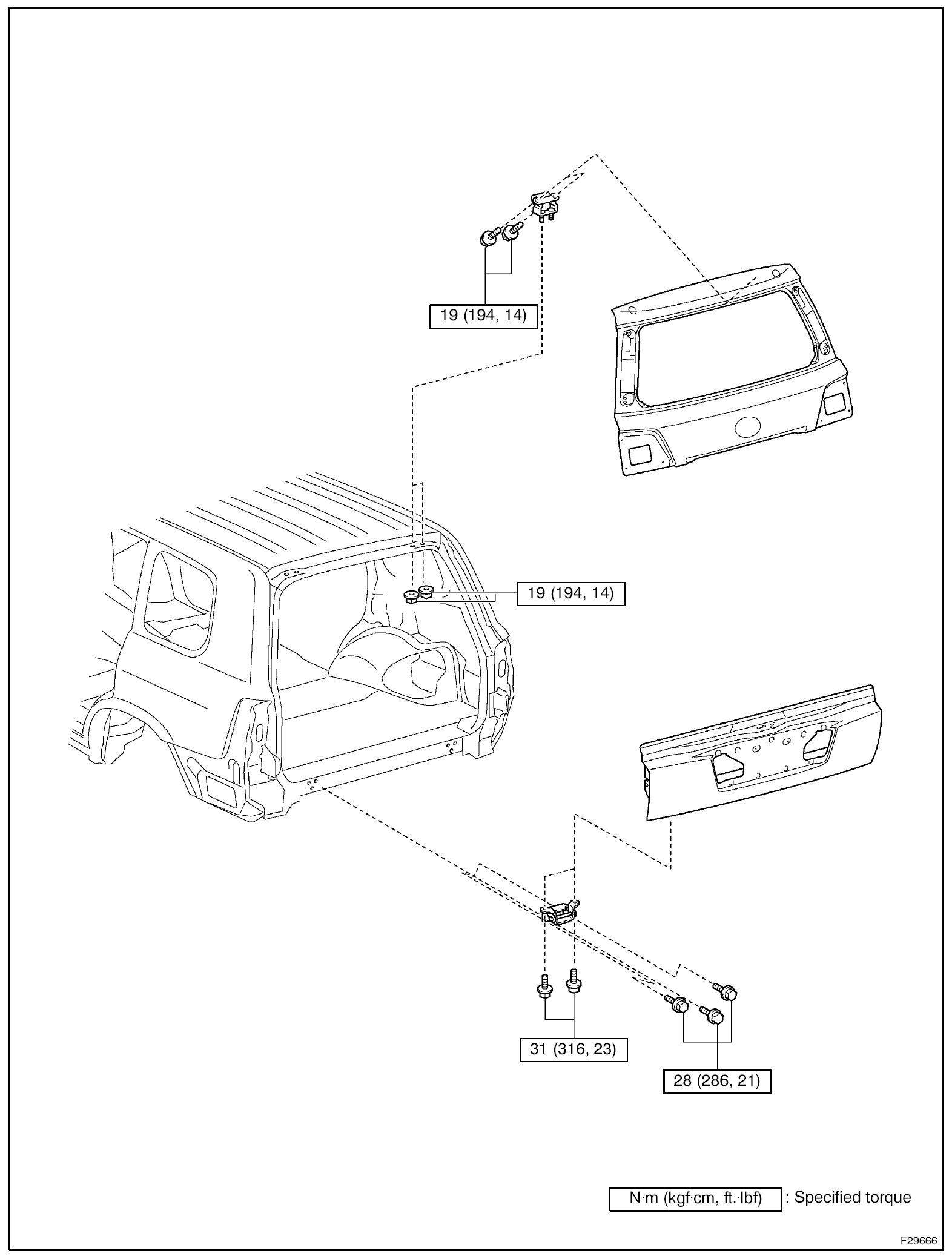 19 (194, 14)

19 (194, 14)

31 (316, 23)

28 (286, 21)

N·m (kgf·cm, ft.·lbf) : Specified torque

F29666