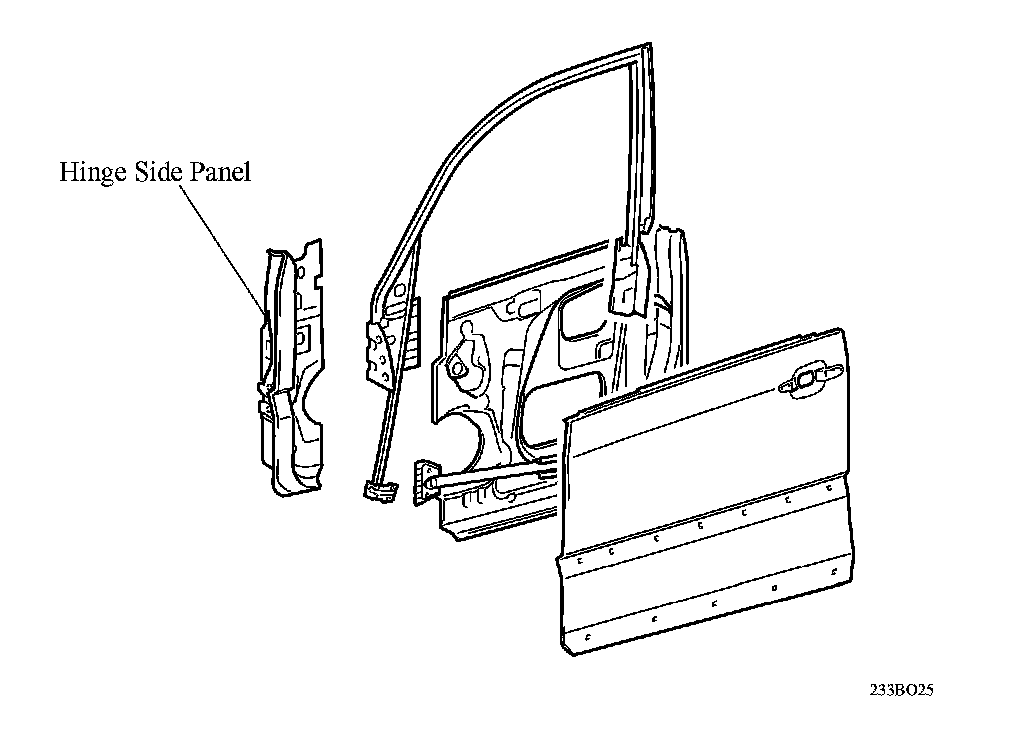 Hinge Side Panel

233BO25