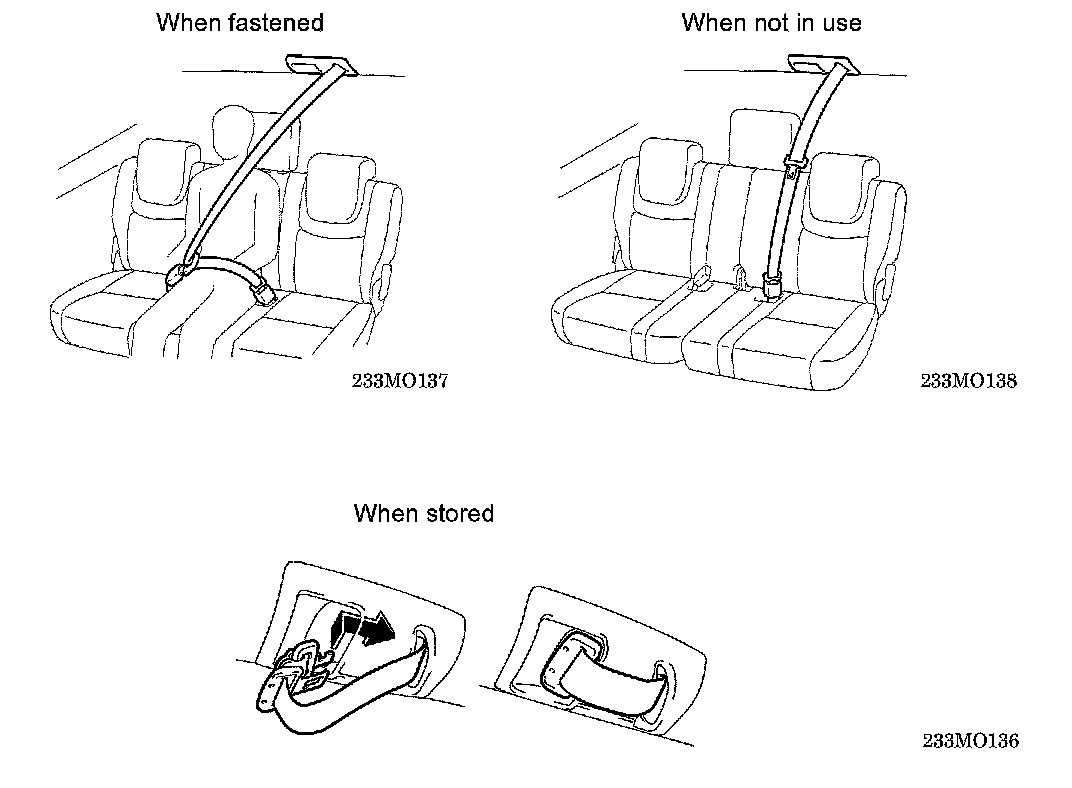 When fastened

233MO137

When not in use

233MO138

When stored

233MO136