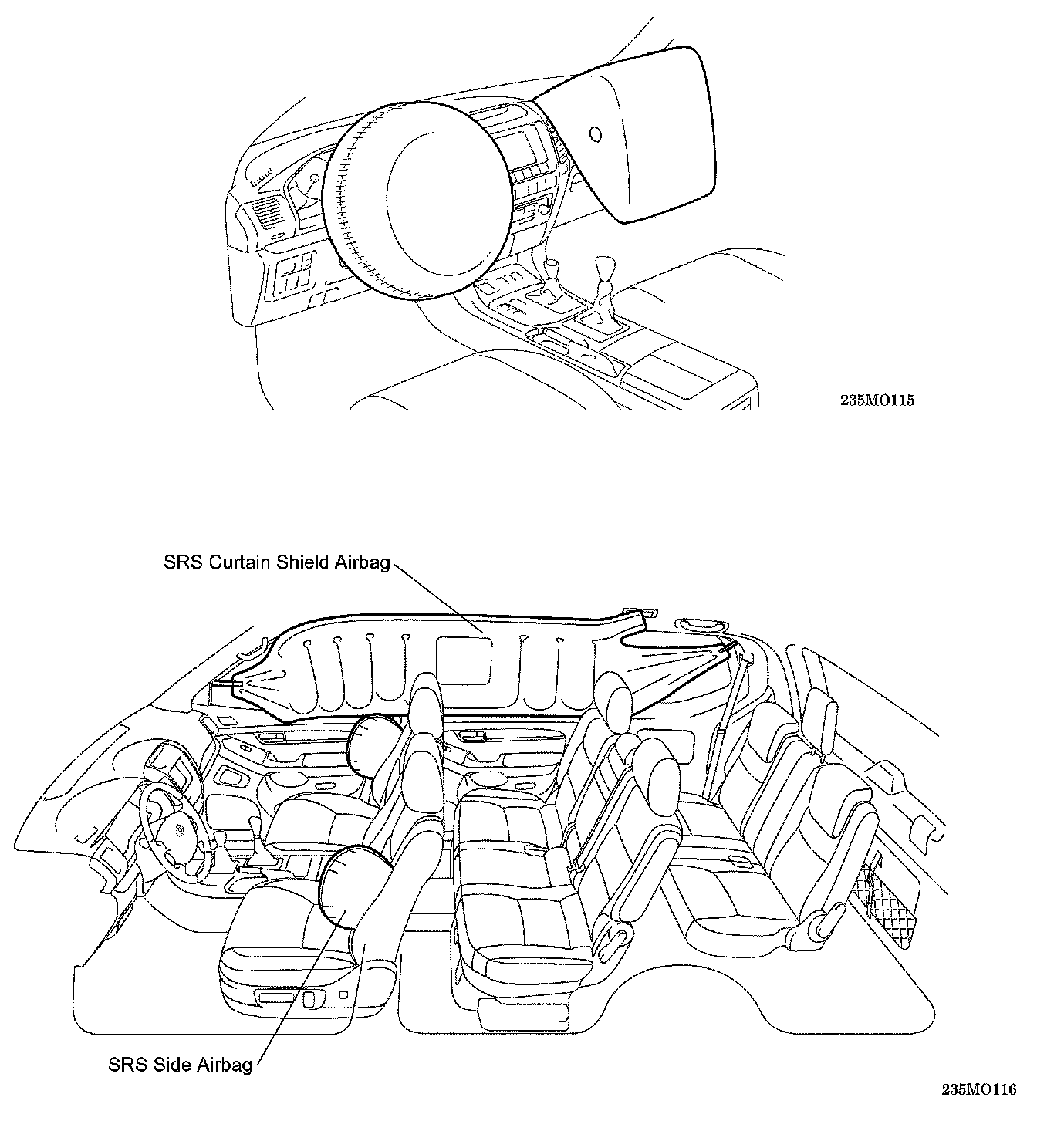 235MO115

SRS Curtain Shield Airbag

SRS Side Airbag

235MO116