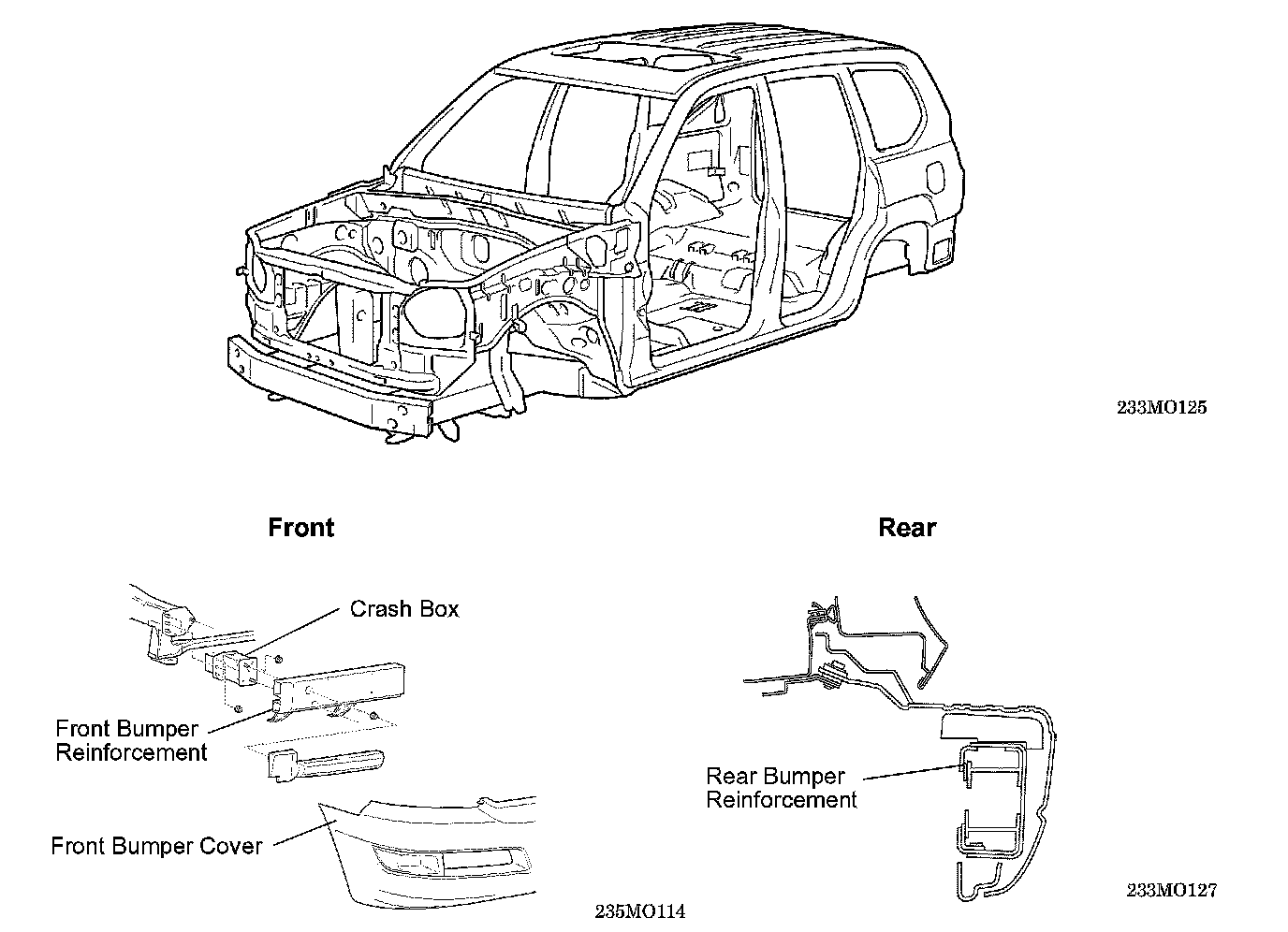 233MO125

Front

Crash Box

Front Bumper Reinforcement

Front Bumper Cover

235MO114

Rear

Rear Bumper Reinforcement

233MO127