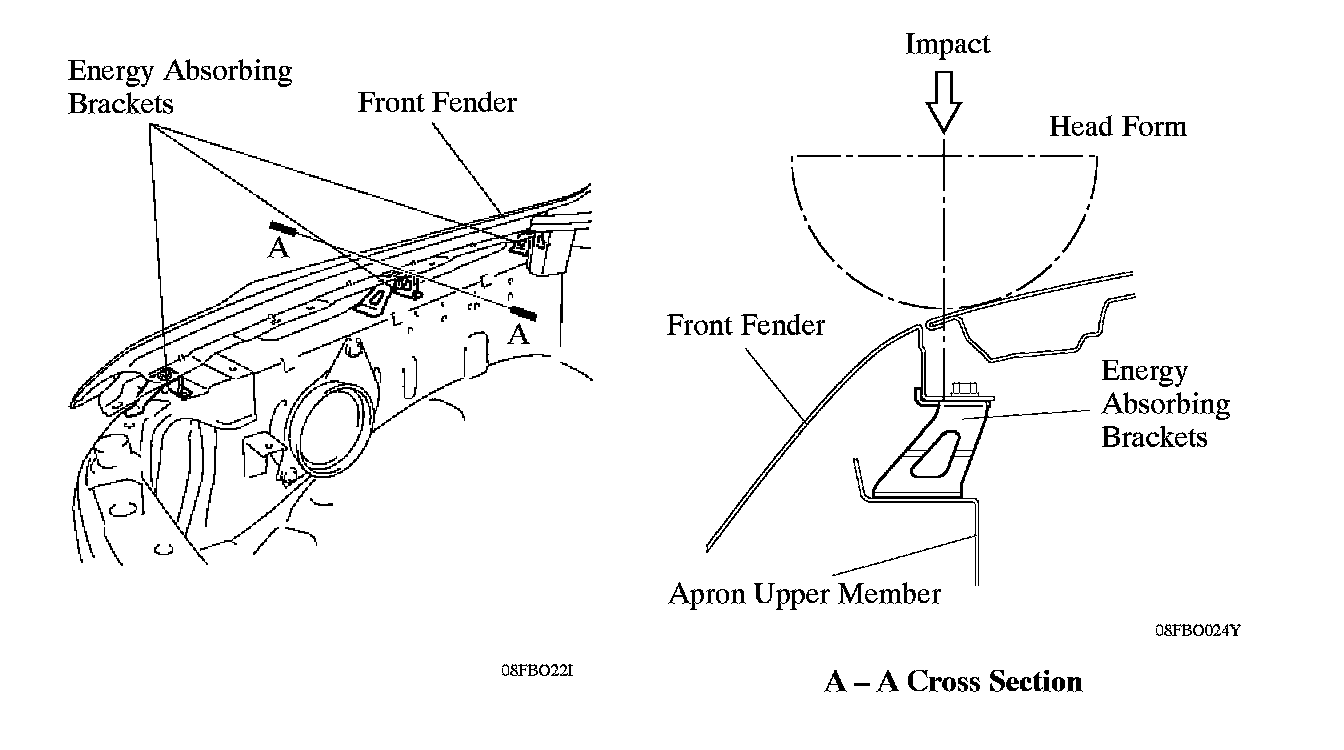 Energy Absorbing Brackets

Front Fender

A

A

08FBO22I

Impact

Head Form

Front Fender

Energy Absorbing Brackets

Apron Upper Member

08FBO024Y

A – A Cross Section