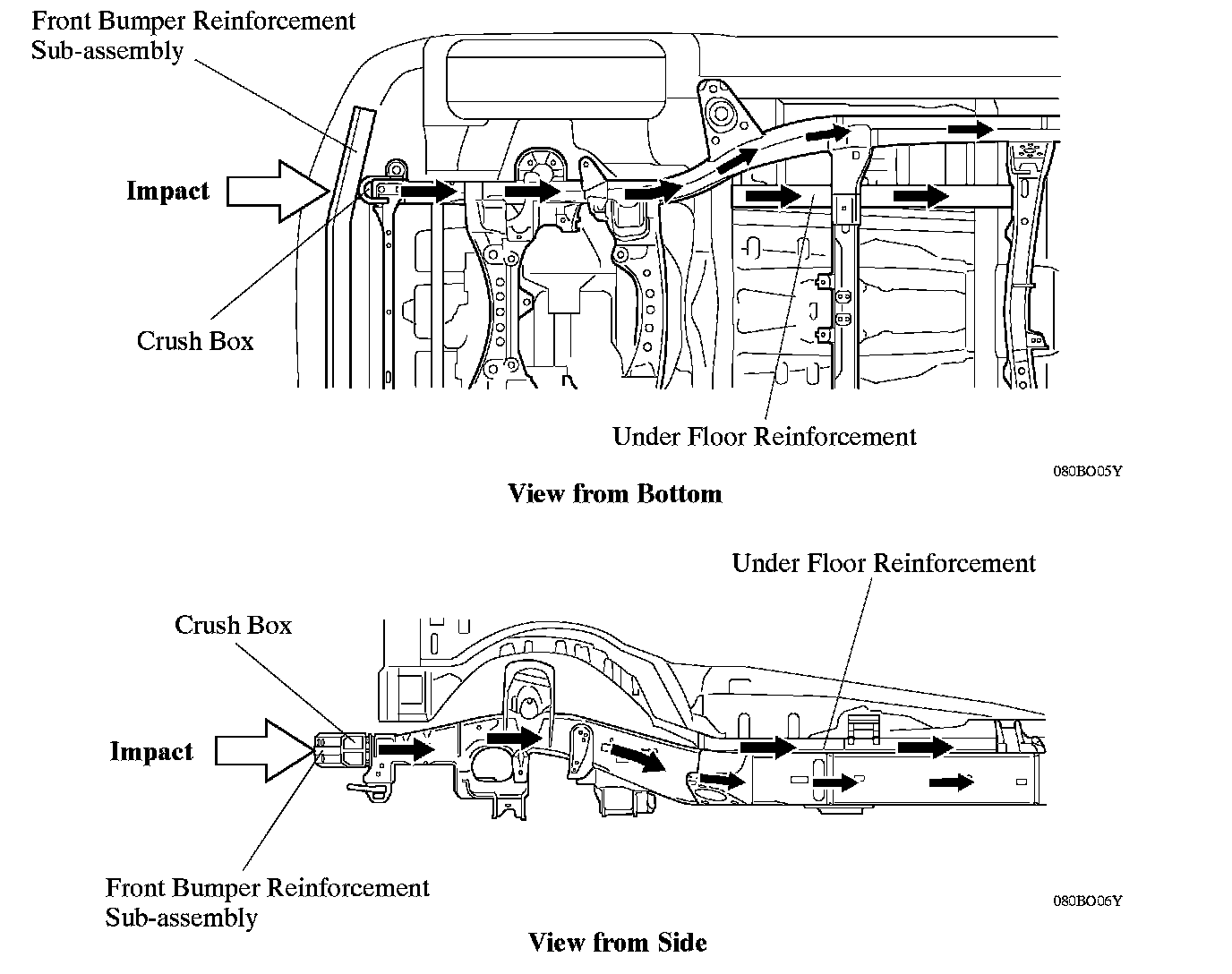 Front Bumper Reinforcement
Sub-assembly

Impact

Crush Box

Under Floor Reinforcement

080BO05Y

View from Bottom

Under Floor Reinforcement

Crush Box

Impact

Front Bumper Reinforcement
Sub-assembly

080BO06Y

View from Side