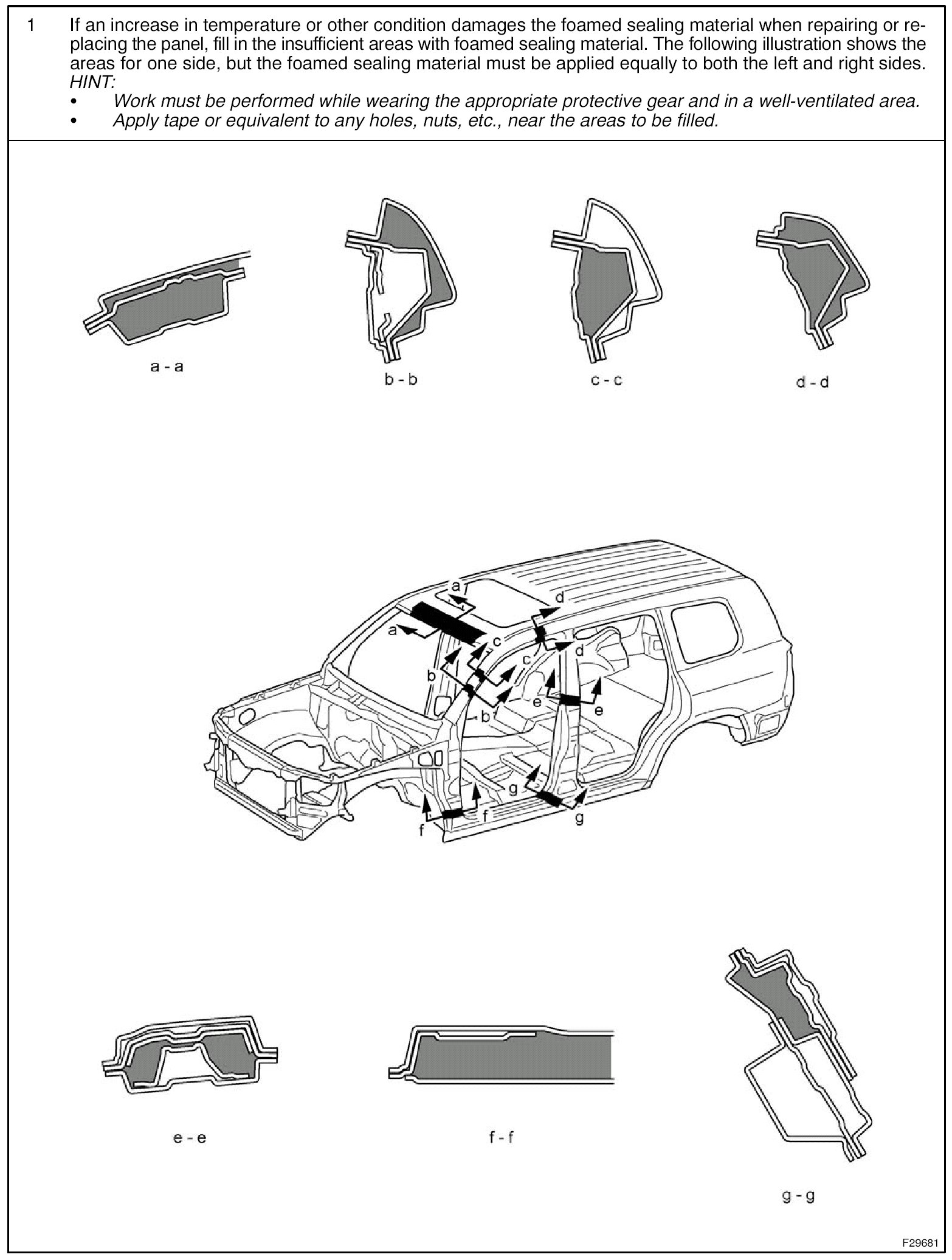 1 If an increase in temperature or other condition damages the foamed sealing material when repairing or replacing the panel, fill in the insufficient areas with foamed sealing material. The following illustration shows the areas for one side, but the foamed sealing material must be applied equally to both the left and right sides.
HINT:
• Work must be performed while wearing the appropriate protective gear and in a well-ventilated area.
• Apply tape or equivalent to any holes, nuts, etc., near the areas to be filled.

a - a
b - b
c - c
d - d

a
a
d
c
c
d
b
b
e
e
g
f
f
g

e - e
f - f
g - g

F29681