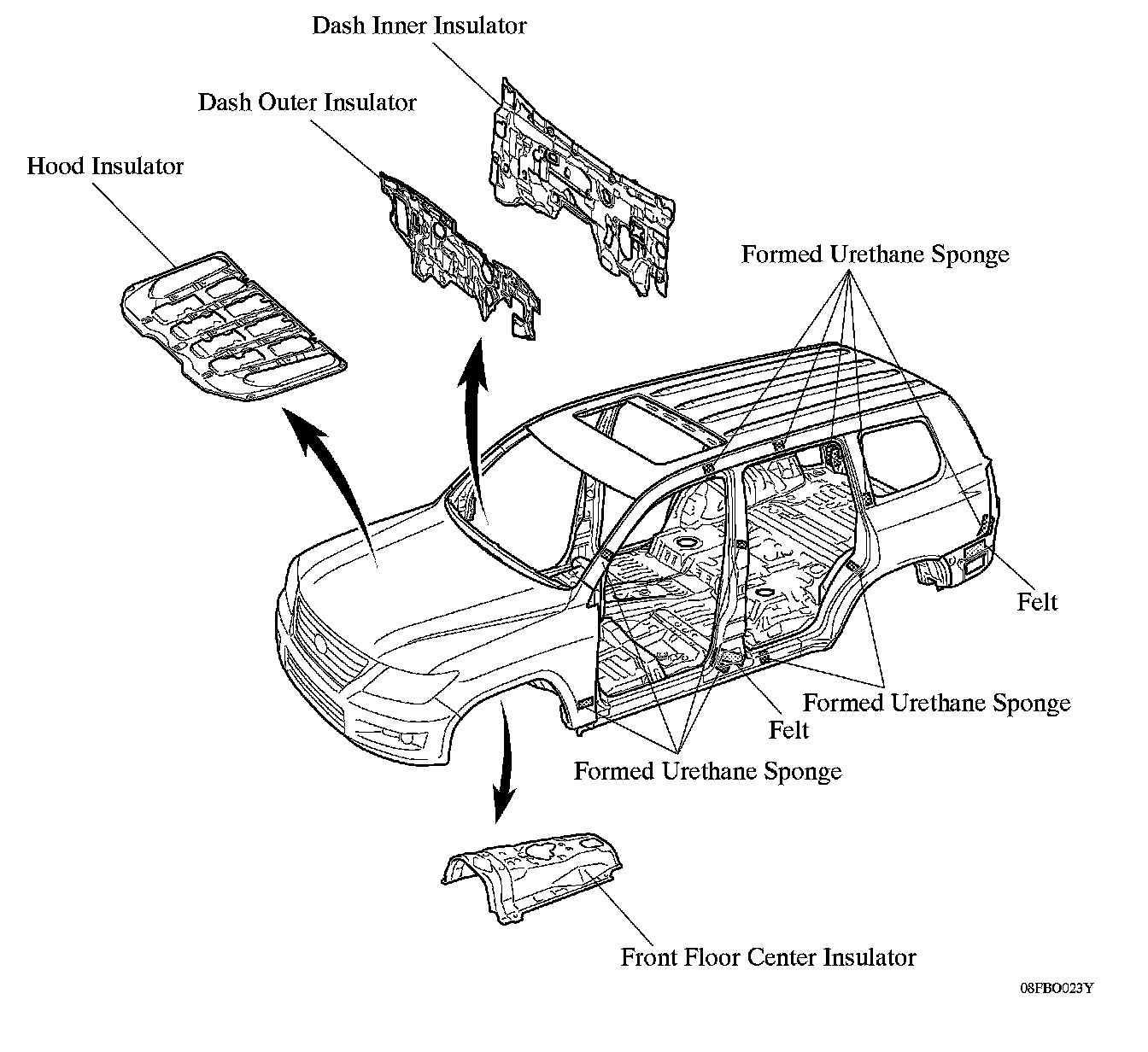 Dash Inner Insulator

Dash Outer Insulator

Hood Insulator

Formed Urethane Sponge

Felt

Formed Urethane Sponge

Felt

Formed Urethane Sponge

Front Floor Center Insulator

08FBO023Y