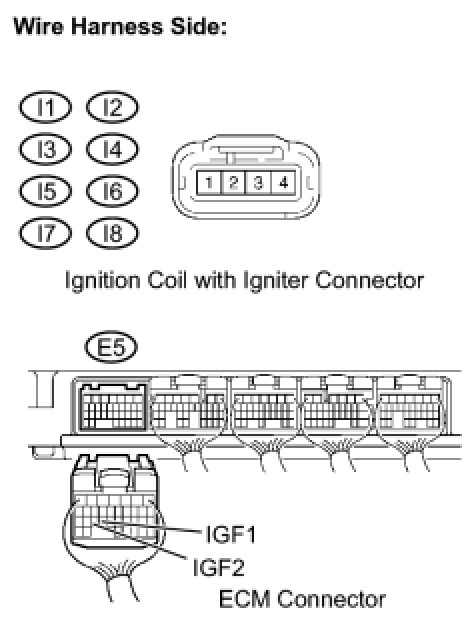 Wire Harness Side:

I1 I2
I3 I4
I5 I6
I7 I8

1 2 3 4

Ignition Coil with Igniter Connector

E5

IGF1
IGF2
ECM Connector