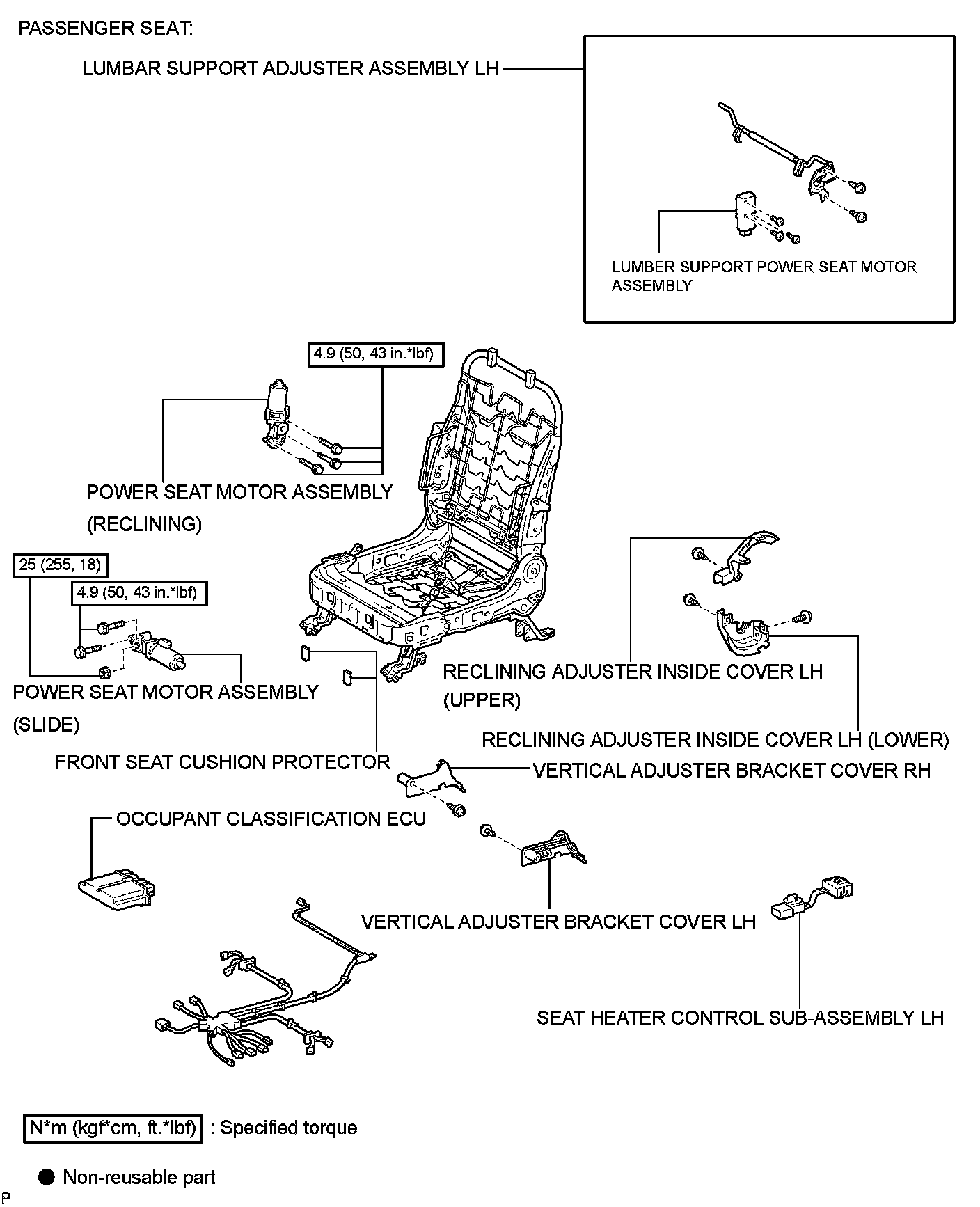 PASSENGER SEAT:

LUMBAR SUPPORT ADJUSTER ASSEMBLY LH

LUMBER SUPPORT POWER SEAT MOTOR ASSEMBLY

4.9 (50, 43 in.*lbf)

POWER SEAT MOTOR ASSEMBLY (RECLINING)

25 (255, 18)

4.9 (50, 43 in.*lbf)

POWER SEAT MOTOR ASSEMBLY (SLIDE)

RECLINING ADJUSTER INSIDE COVER LH (UPPER)

RECLINING ADJUSTER INSIDE COVER LH (LOWER)

FRONT SEAT CUSHION PROTECTOR

VERTICAL ADJUSTER BRACKET COVER RH

OCCUPANT CLASSIFICATION ECU

VERTICAL ADJUSTER BRACKET COVER LH

SEAT HEATER CONTROL SUB-ASSEMBLY LH

N*m (kgf*cm, ft.*lbf) : Specified torque

● Non-reusable part

P