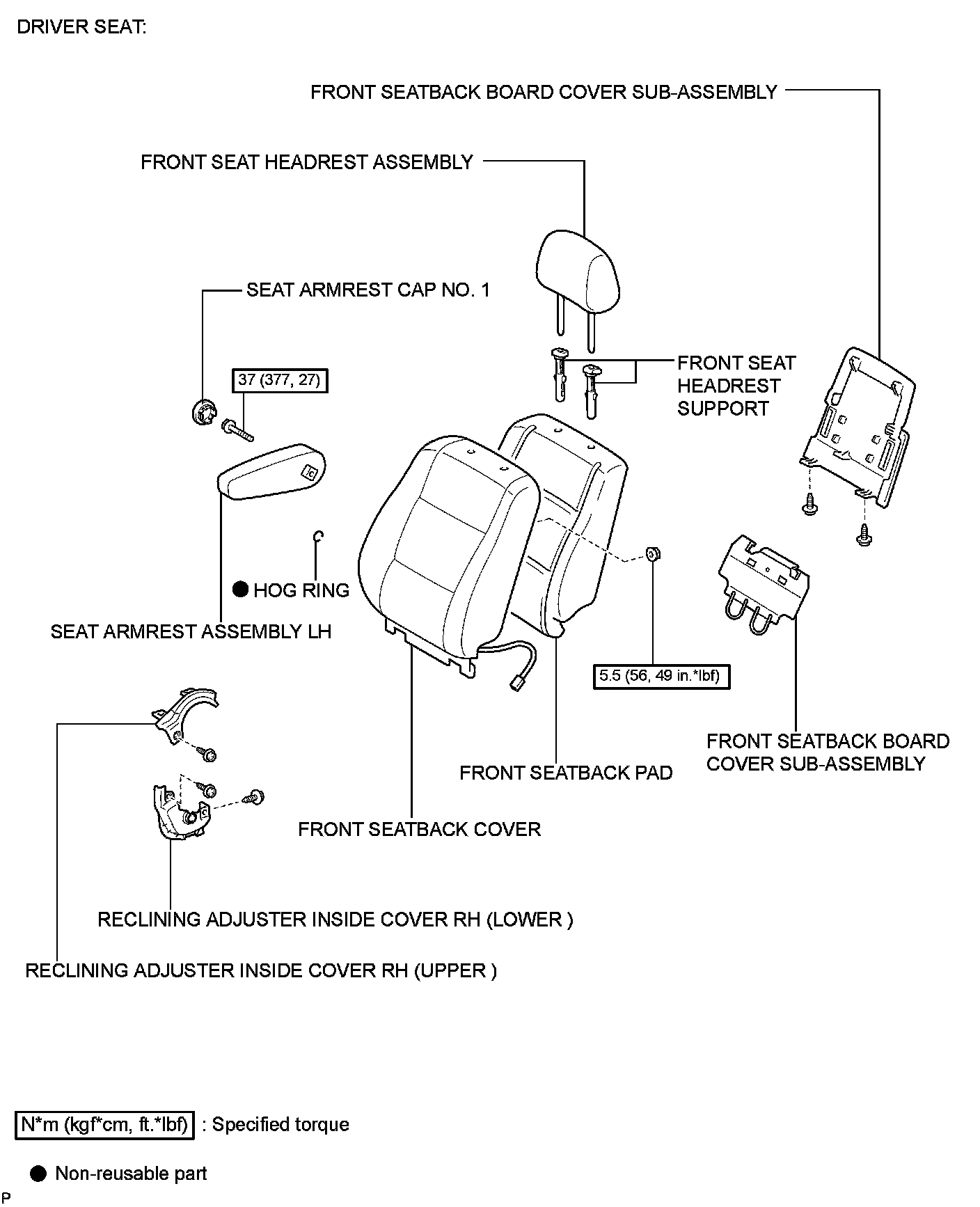 DRIVER SEAT:

FRONT SEATBACK BOARD COVER SUB-ASSEMBLY

FRONT SEAT HEADREST ASSEMBLY

SEAT ARMREST CAP NO. 1

37 (377, 27)

FRONT SEAT HEADREST SUPPORT

● HOG RING

SEAT ARMREST ASSEMBLY LH

5.5 (56, 49 in.*lbf)

FRONT SEATBACK BOARD COVER SUB-ASSEMBLY

FRONT SEATBACK PAD

FRONT SEATBACK COVER

RECLINING ADJUSTER INSIDE COVER RH (LOWER )

RECLINING ADJUSTER INSIDE COVER RH (UPPER )

N*m (kgf*cm, ft.*lbf) : Specified torque

● Non-reusable part

P