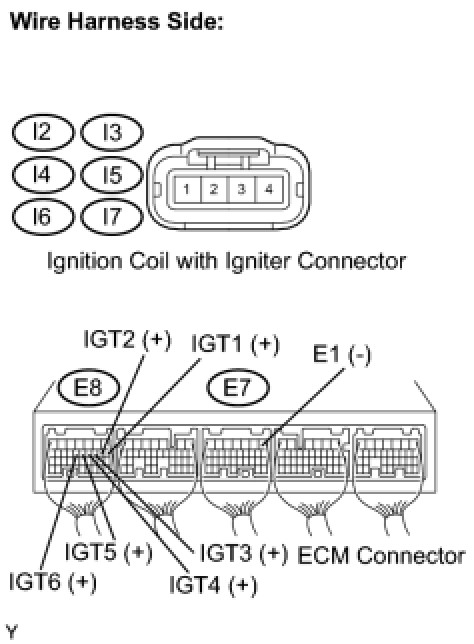 Wire Harness Side:

I2
I3
I4
I5
I6
I7

1 2 3 4

Ignition Coil with Igniter Connector

IGT2 (+)
IGT1 (+)
E1 (-)
E8
E7

IGT5 (+)
IGT3 (+)
ECM Connector
IGT6 (+)
IGT4 (+)

Y