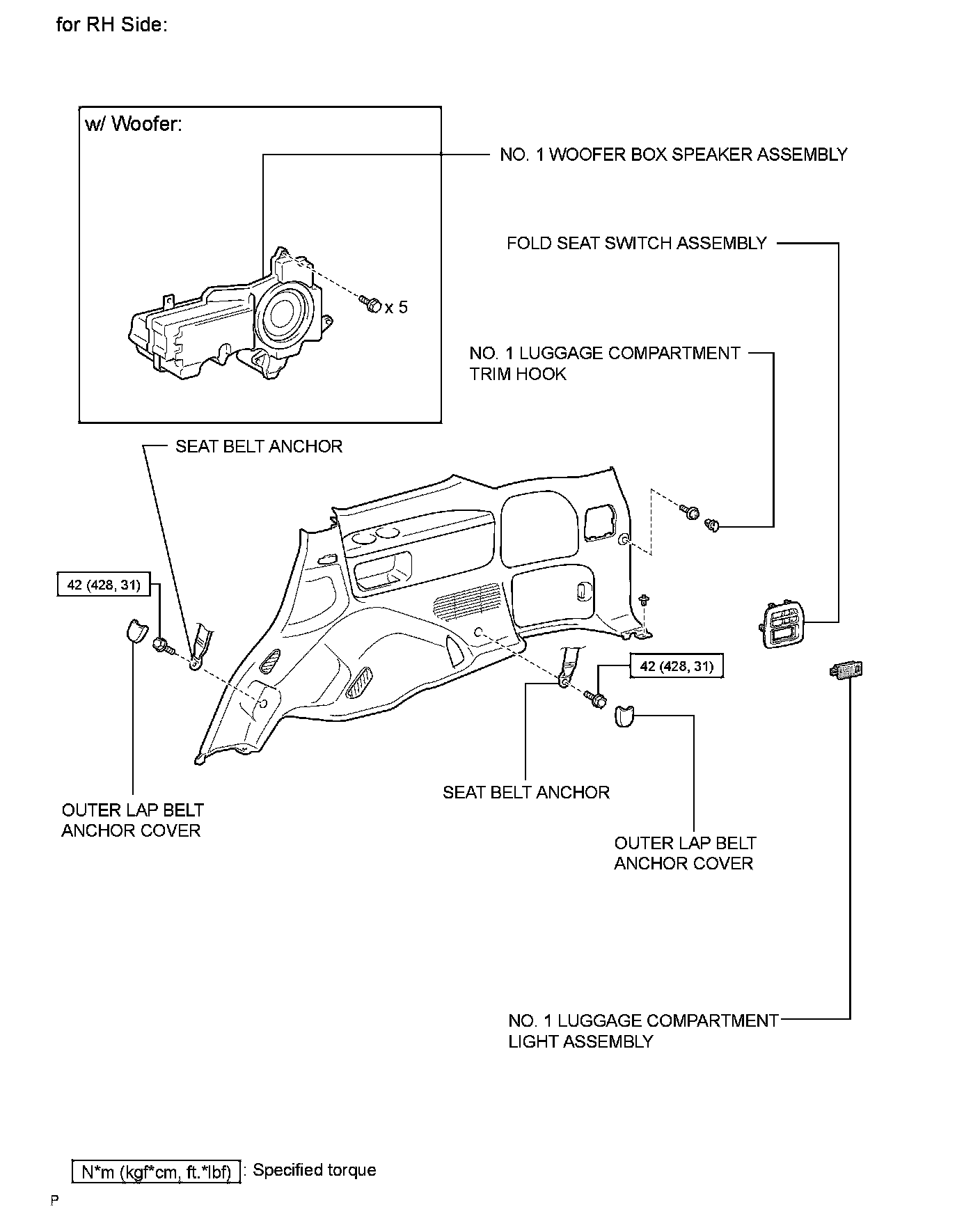 for RH Side:

w/ Woofer:

NO. 1 WOOFER BOX SPEAKER ASSEMBLY

x 5

FOLD SEAT SWITCH ASSEMBLY

NO. 1 LUGGAGE COMPARTMENT TRIM HOOK

SEAT BELT ANCHOR

42 (428, 31)

42 (428, 31)

SEAT BELT ANCHOR

OUTER LAP BELT ANCHOR COVER

OUTER LAP BELT ANCHOR COVER

NO. 1 LUGGAGE COMPARTMENT LIGHT ASSEMBLY

N*m (kgf*cm, ft.*lbf) : Specified torque

P