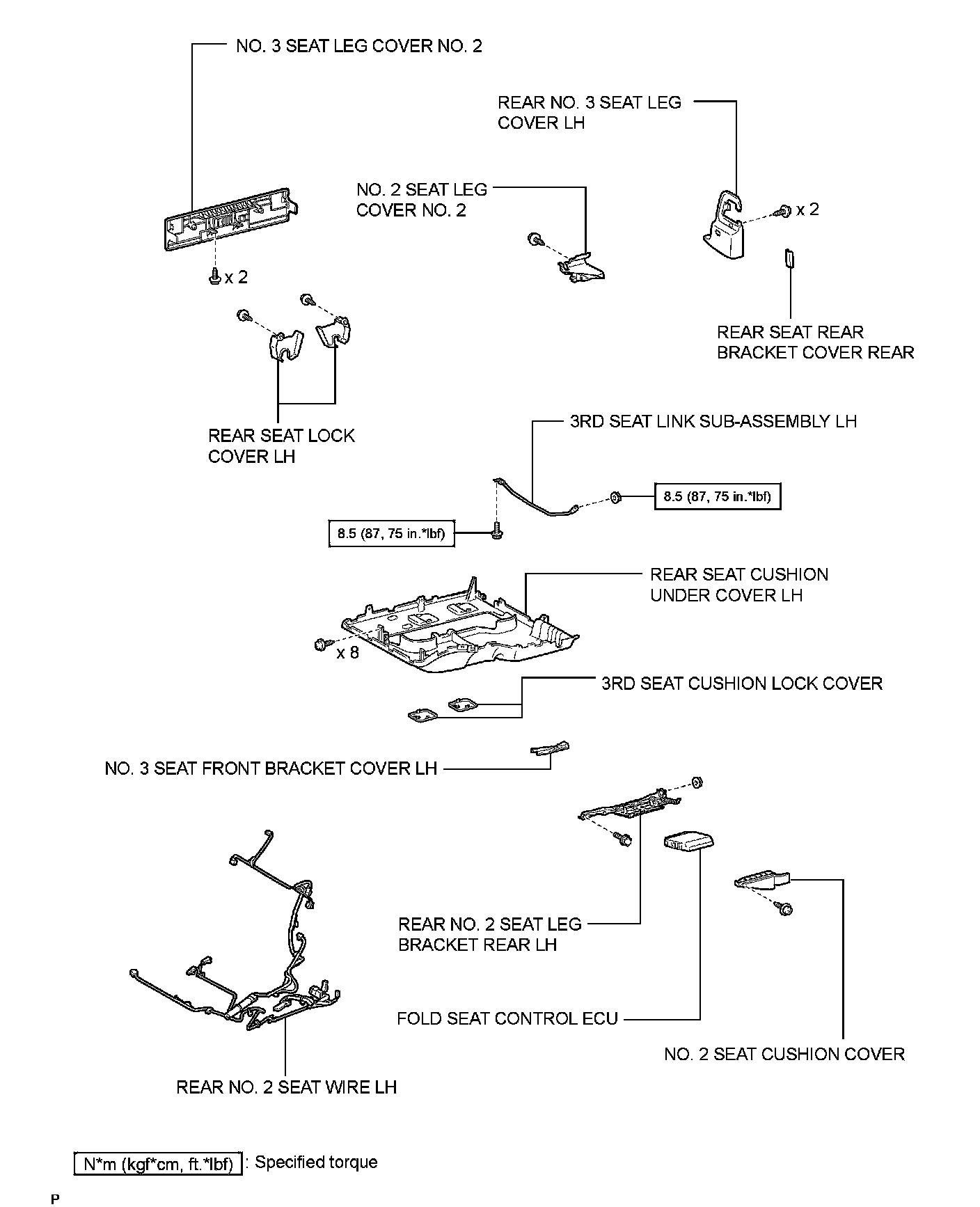 NO. 3 SEAT LEG COVER NO. 2

REAR NO. 3 SEAT LEG COVER LH

NO. 2 SEAT LEG COVER NO. 2

x 2

x 2

REAR SEAT REAR BRACKET COVER REAR

REAR SEAT LOCK COVER LH

3RD SEAT LINK SUB-ASSEMBLY LH

8.5 (87, 75 in.*lbf)

8.5 (87, 75 in.*lbf)

REAR SEAT CUSHION UNDER COVER LH

x 8

3RD SEAT CUSHION LOCK COVER

NO. 3 SEAT FRONT BRACKET COVER LH

REAR NO. 2 SEAT LEG BRACKET REAR LH

FOLD SEAT CONTROL ECU

NO. 2 SEAT CUSHION COVER

REAR NO. 2 SEAT WIRE LH

N*m (kgf*cm, ft.*lbf) : Specified torque

P