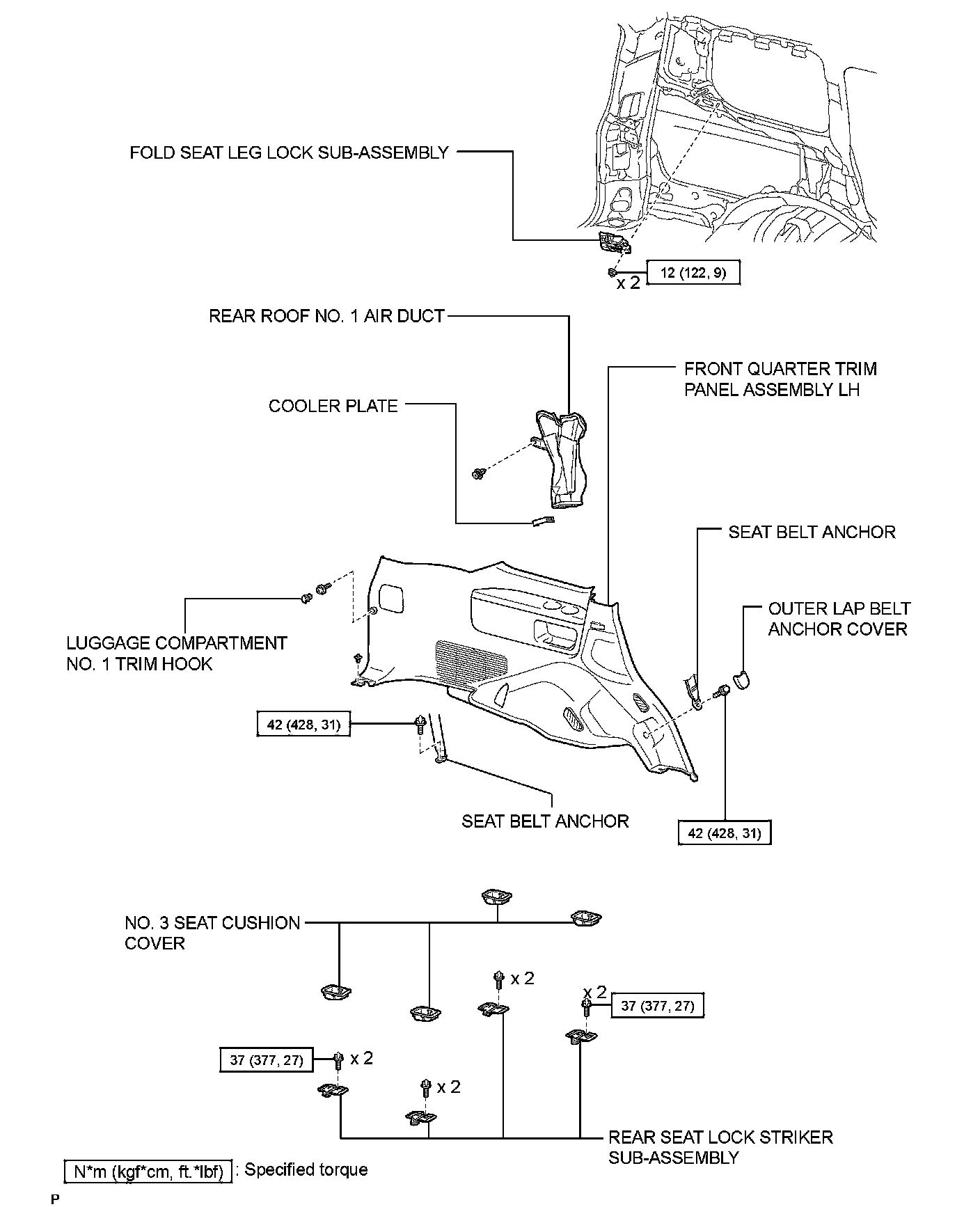 FOLD SEAT LEG LOCK SUB-ASSEMBLY

x 2

12 (122, 9)

REAR ROOF NO. 1 AIR DUCT

FRONT QUARTER TRIM PANEL ASSEMBLY LH

COOLER PLATE

SEAT BELT ANCHOR

OUTER LAP BELT ANCHOR COVER

LUGGAGE COMPARTMENT NO. 1 TRIM HOOK

42 (428, 31)

SEAT BELT ANCHOR

42 (428, 31)

NO. 3 SEAT CUSHION COVER

x 2

x 2

37 (377, 27)

37 (377, 27)

x 2

x 2

REAR SEAT LOCK STRIKER SUB-ASSEMBLY

N*m (kgf*cm, ft.*lbf) : Specified torque

P