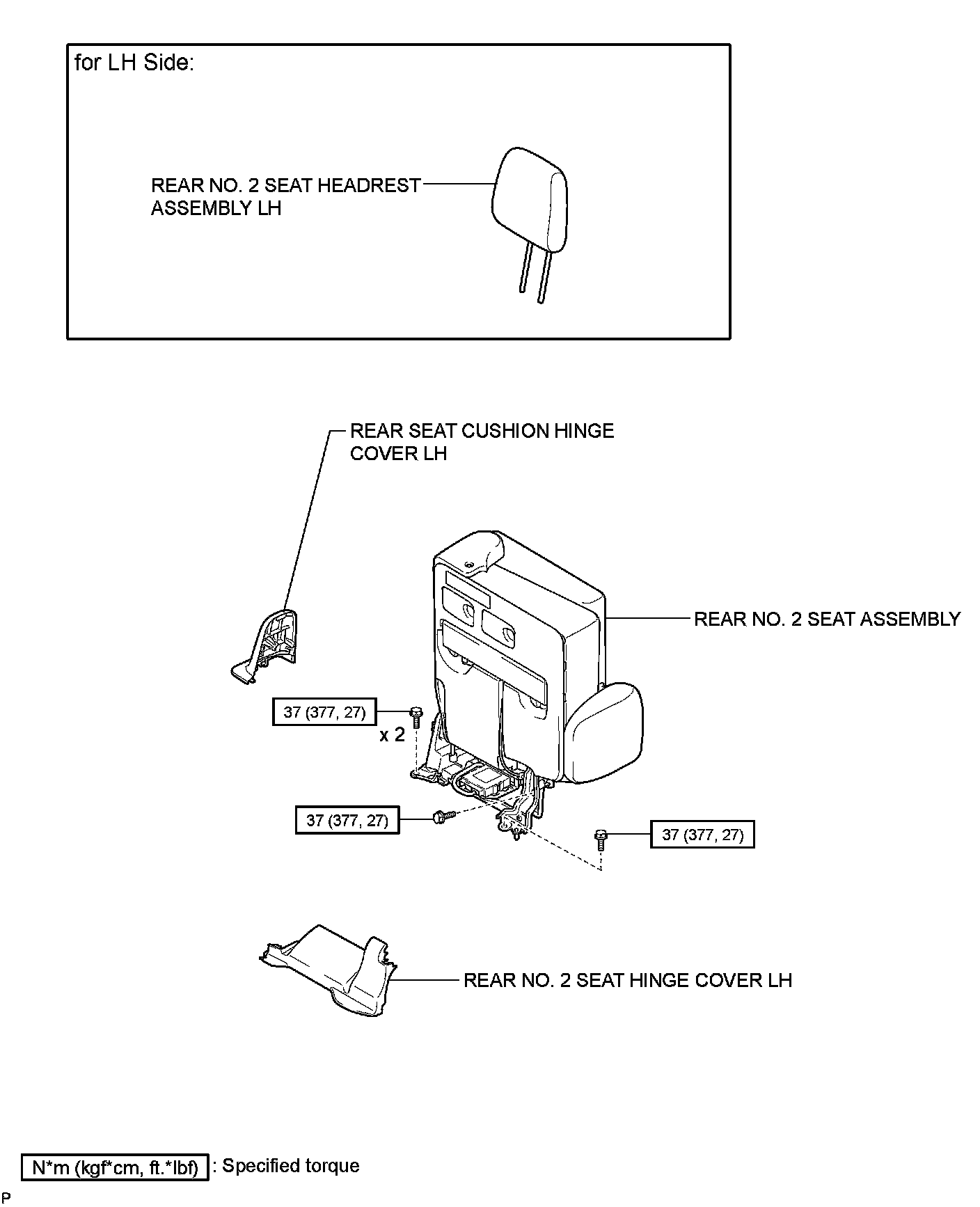 for LH Side:

REAR NO. 2 SEAT HEADREST ASSEMBLY LH

REAR SEAT CUSHION HINGE COVER LH

REAR NO. 2 SEAT ASSEMBLY

37 (377, 27)

x 2

37 (377, 27)

37 (377, 27)

REAR NO. 2 SEAT HINGE COVER LH

N*m (kgf*cm, ft.*lbf) : Specified torque

P