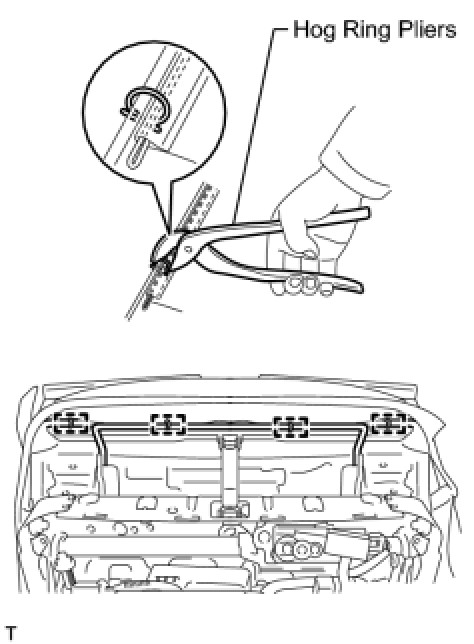 Hog Ring Pliers

T