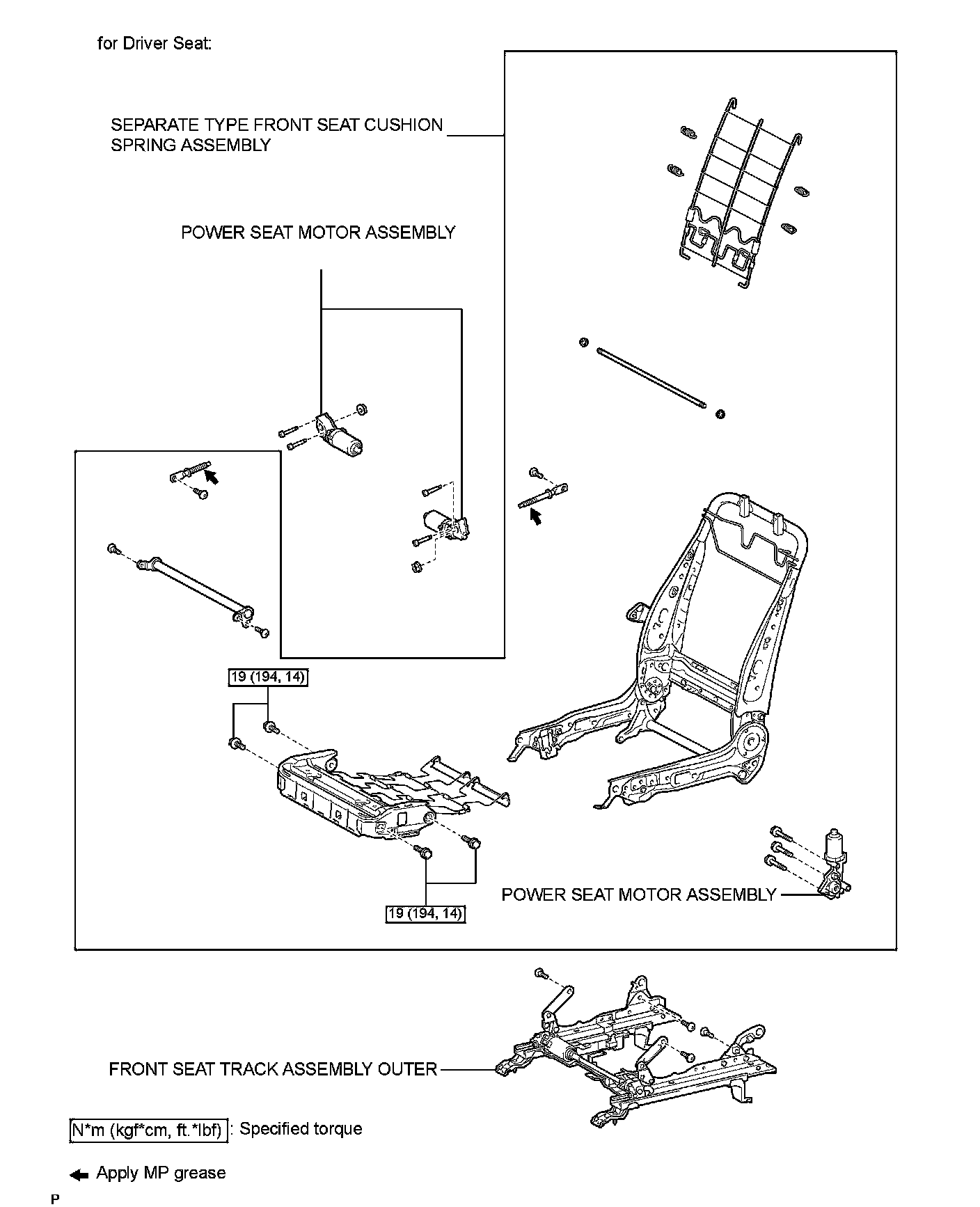 for Driver Seat:

SEPARATE TYPE FRONT SEAT CUSHION SPRING ASSEMBLY

POWER SEAT MOTOR ASSEMBLY

19 (194, 14)

19 (194, 14)

POWER SEAT MOTOR ASSEMBLY

FRONT SEAT TRACK ASSEMBLY OUTER

N*m (kgf*cm, ft.*lbf) : Specified torque

Apply MP grease

P