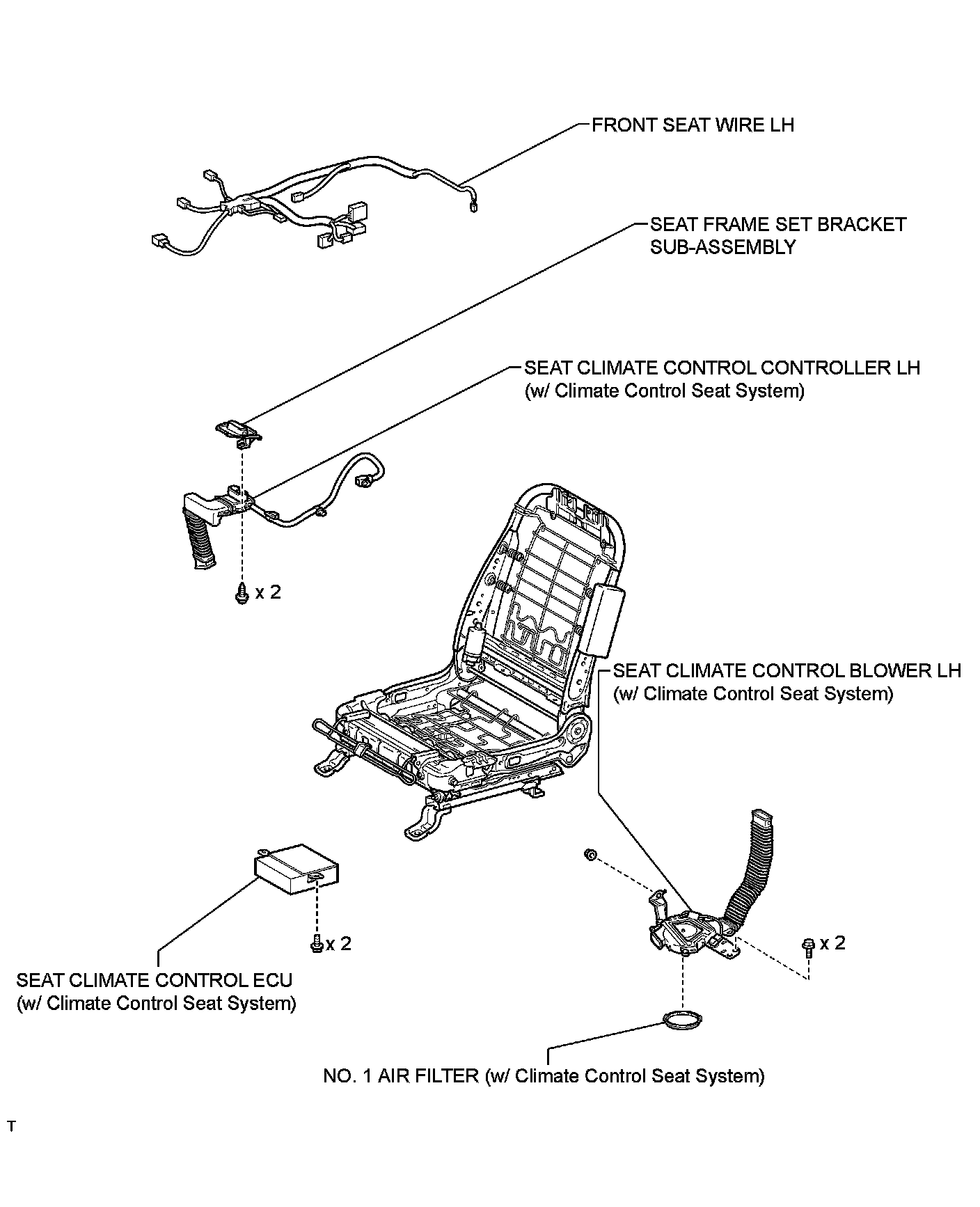 FRONT SEAT WIRE LH

SEAT FRAME SET BRACKET SUB-ASSEMBLY

SEAT CLIMATE CONTROL CONTROLLER LH (w/ Climate Control Seat System)

x 2

SEAT CLIMATE CONTROL BLOWER LH (w/ Climate Control Seat System)

x 2

x 2

SEAT CLIMATE CONTROL ECU (w/ Climate Control Seat System)

NO. 1 AIR FILTER (w/ Climate Control Seat System)

T