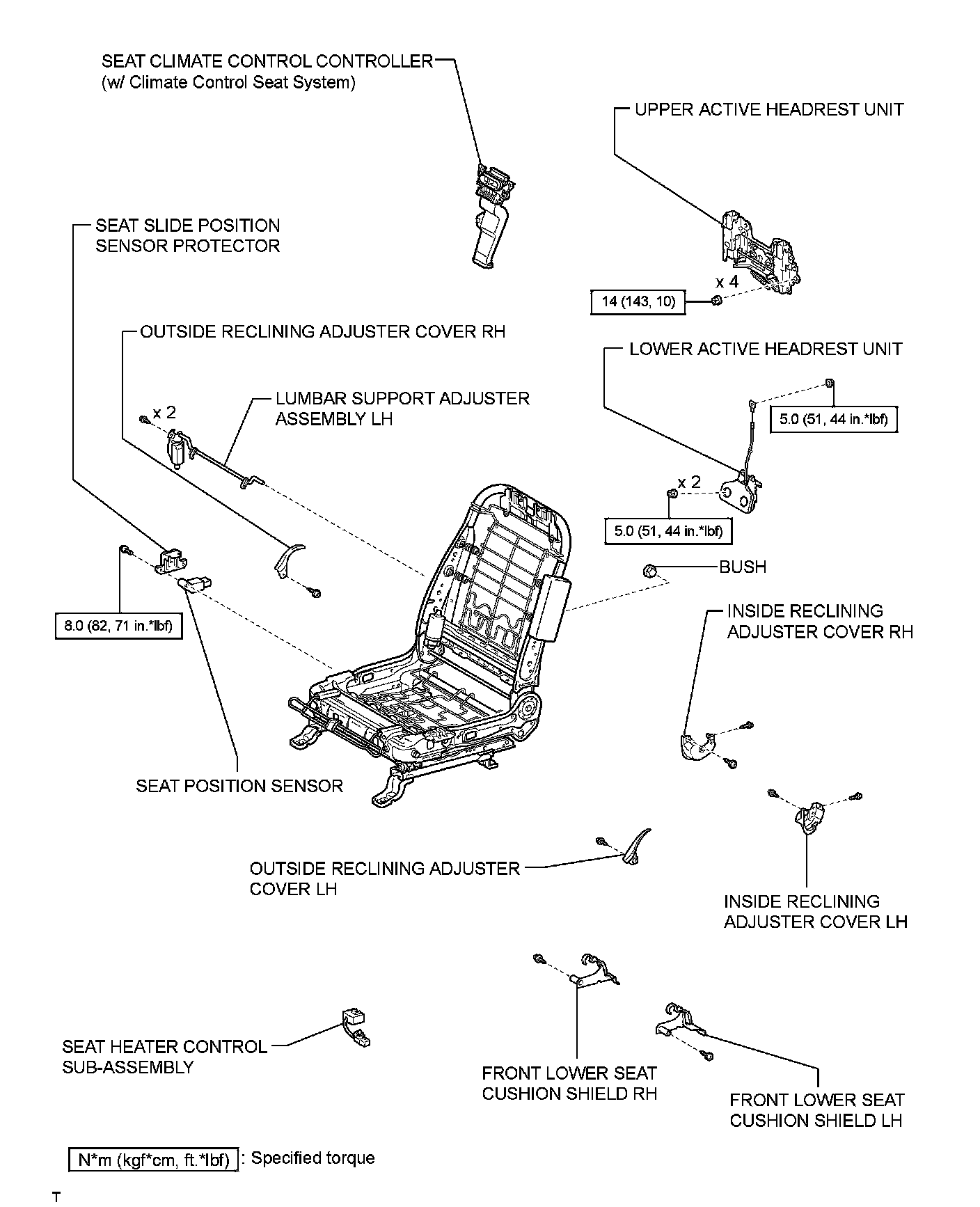 SEAT CLIMATE CONTROL CONTROLLER
(w/ Climate Control Seat System)

UPPER ACTIVE HEADREST UNIT

SEAT SLIDE POSITION
SENSOR PROTECTOR

x 4

14 (143, 10)

OUTSIDE RECLINING ADJUSTER COVER RH

LOWER ACTIVE HEADREST UNIT

LUMBAR SUPPORT ADJUSTER
ASSEMBLY LH

x 2

5.0 (51, 44 in.*lbf)

x 2

5.0 (51, 44 in.*lbf)

BUSH

8.0 (82, 71 in.*lbf)

INSIDE RECLINING
ADJUSTER COVER RH

SEAT POSITION SENSOR

OUTSIDE RECLINING ADJUSTER
COVER LH

INSIDE RECLINING
ADJUSTER COVER LH

SEAT HEATER CONTROL
SUB-ASSEMBLY

FRONT LOWER SEAT
CUSHION SHIELD RH

FRONT LOWER SEAT
CUSHION SHIELD LH

N*m (kgf*cm, ft.*lbf) : Specified torque

T