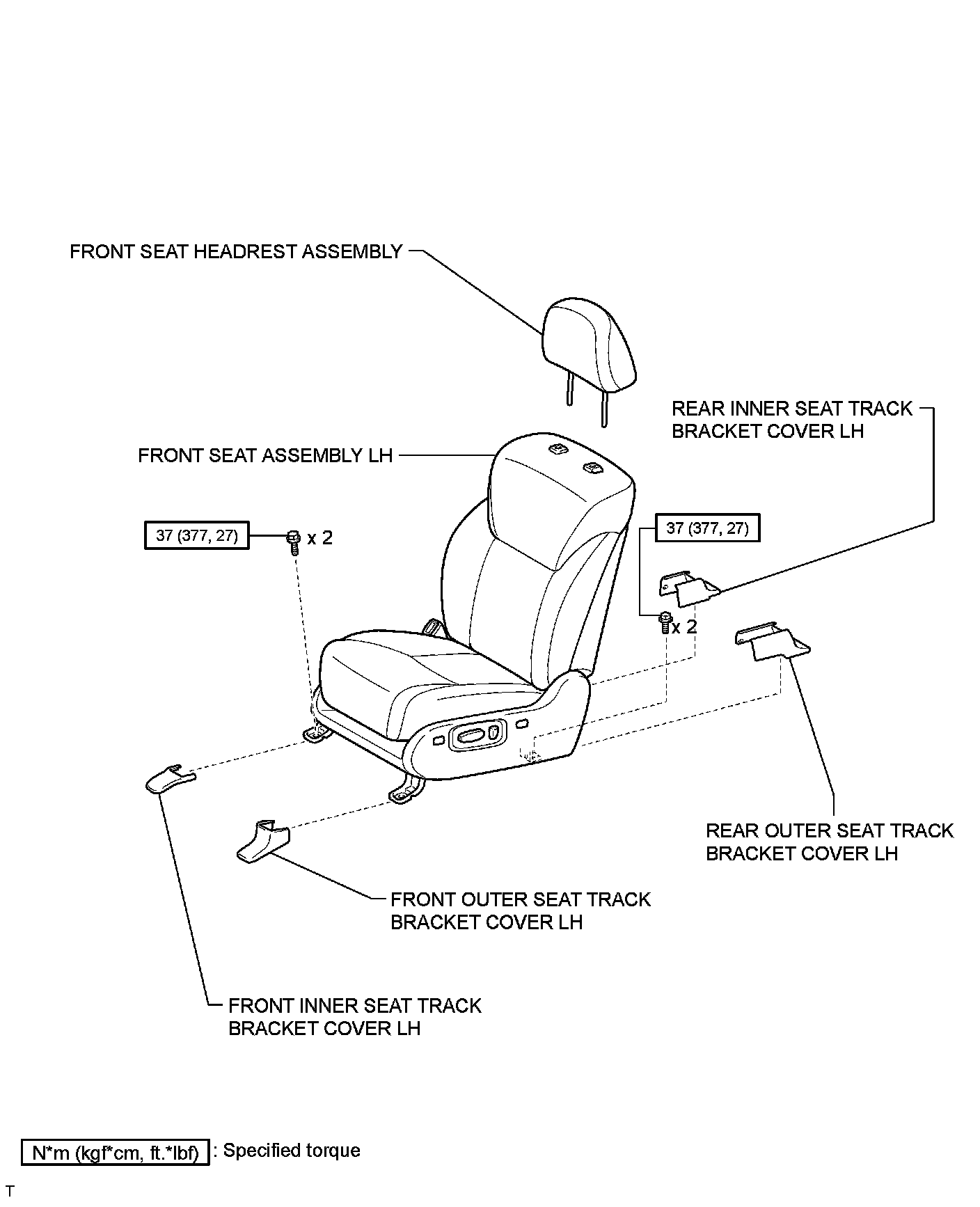 FRONT SEAT HEADREST ASSEMBLY

REAR INNER SEAT TRACK BRACKET COVER LH

FRONT SEAT ASSEMBLY LH

37 (377, 27)

x 2

37 (377, 27)

x 2

REAR OUTER SEAT TRACK BRACKET COVER LH

FRONT OUTER SEAT TRACK BRACKET COVER LH

FRONT INNER SEAT TRACK BRACKET COVER LH

N*m (kgf*cm, ft.*lbf) : Specified torque

T