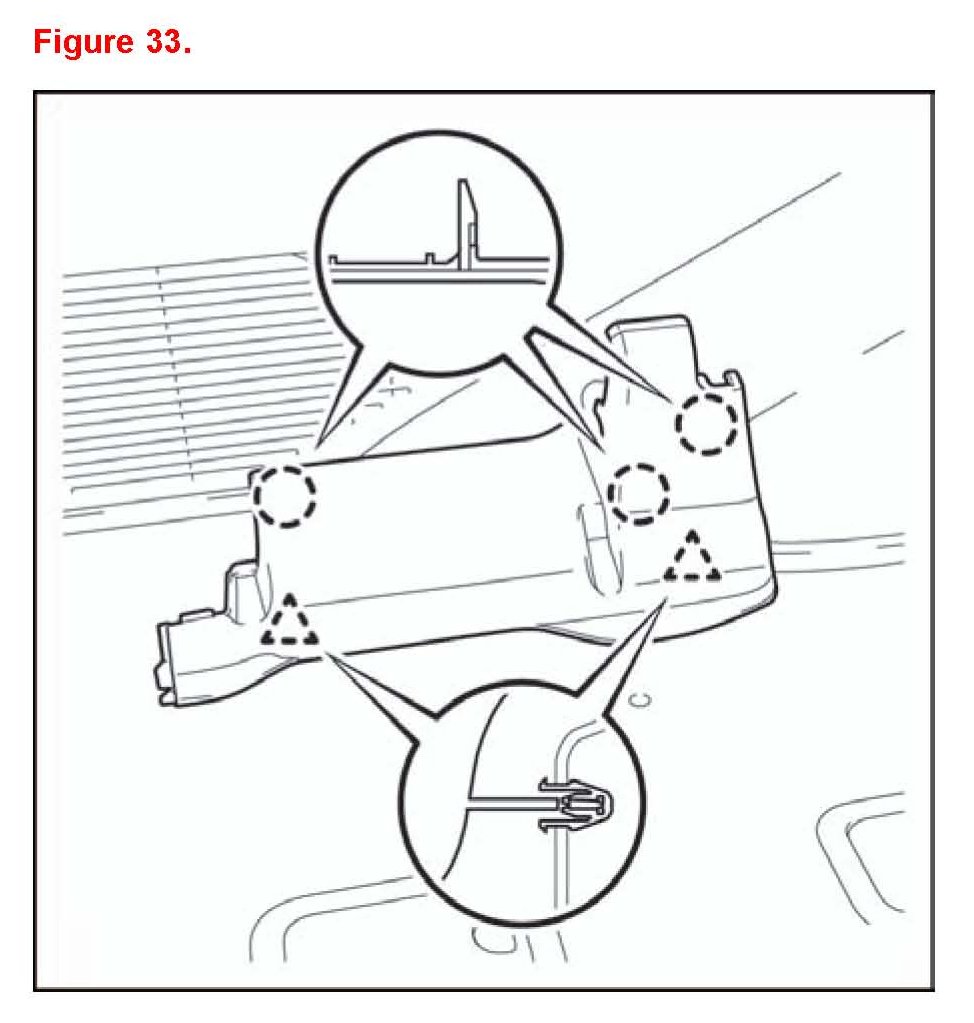 Figure 33.