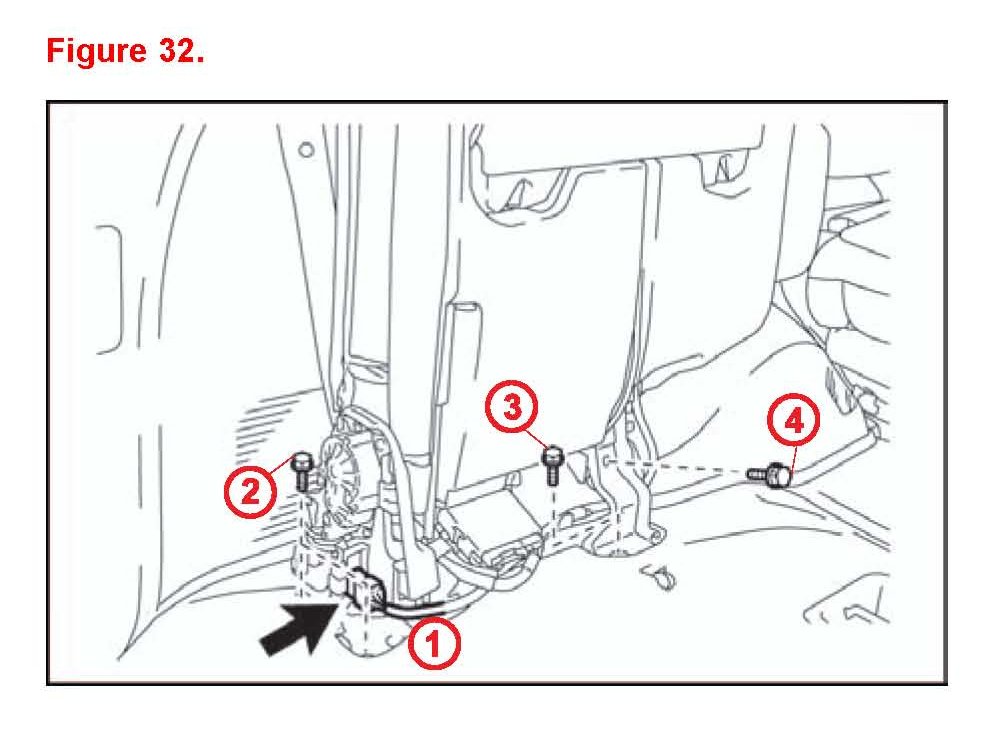 Figure 32.

3

4

2

1