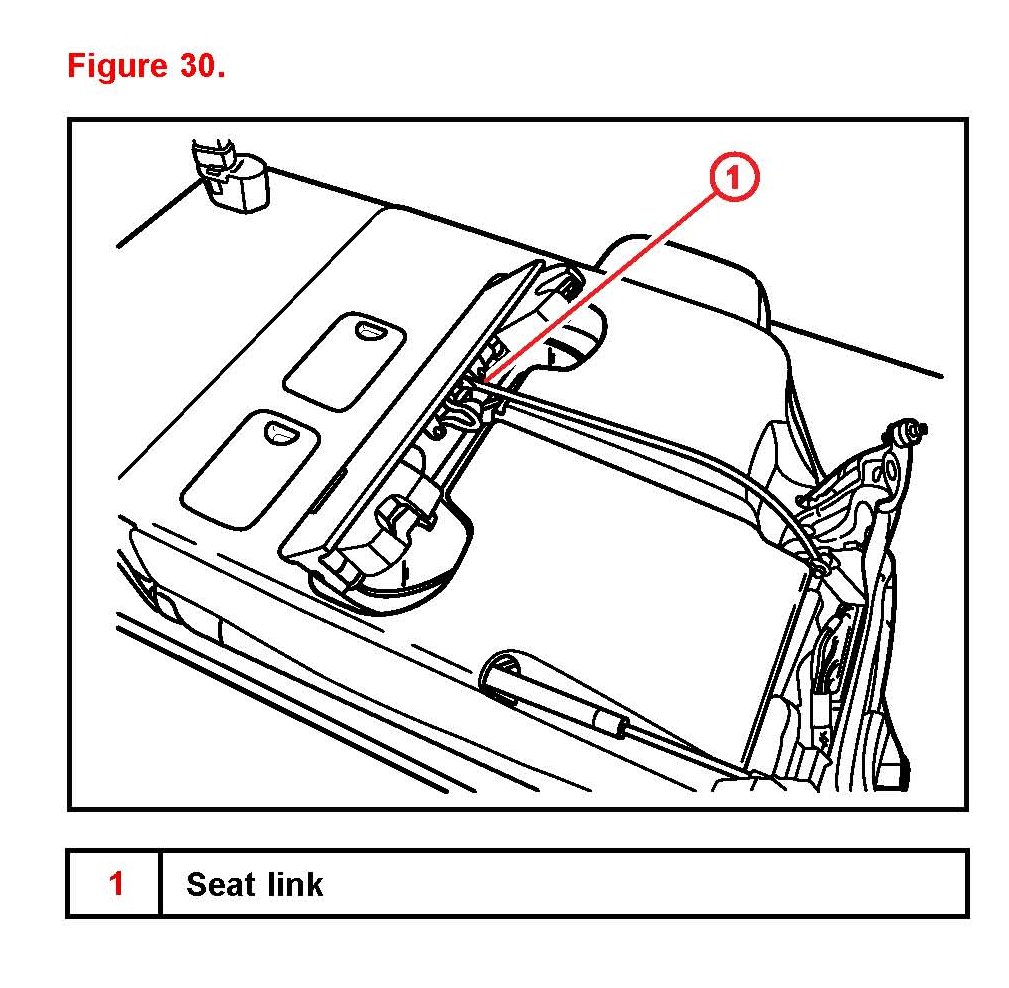 Figure 30.

1

| 1 | Seat link |
|---|---|