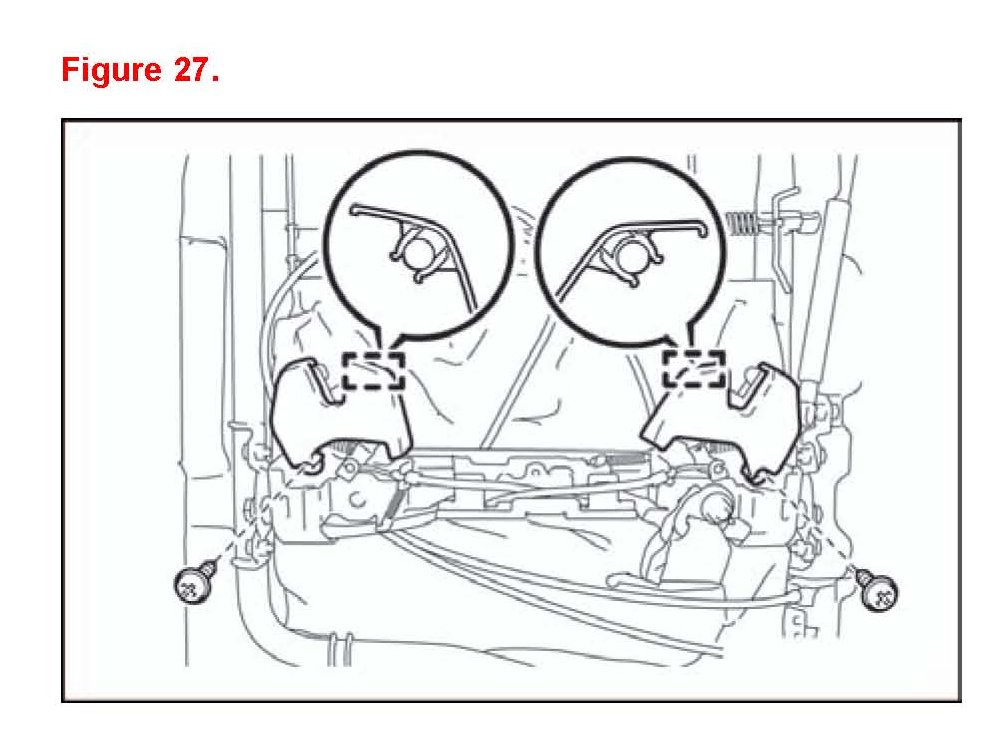 Figure 27.