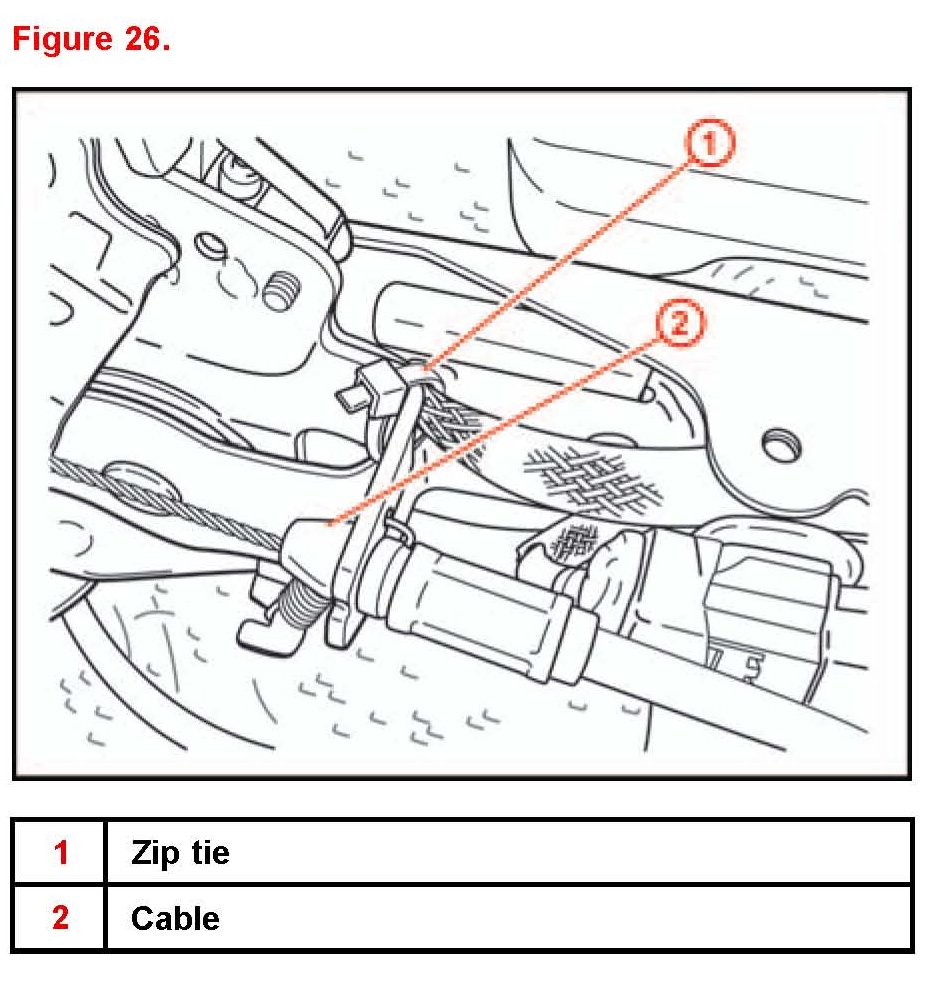 Figure 26.

1

2

| 1 | Zip tie |
|---|---|
| 2 | Cable |