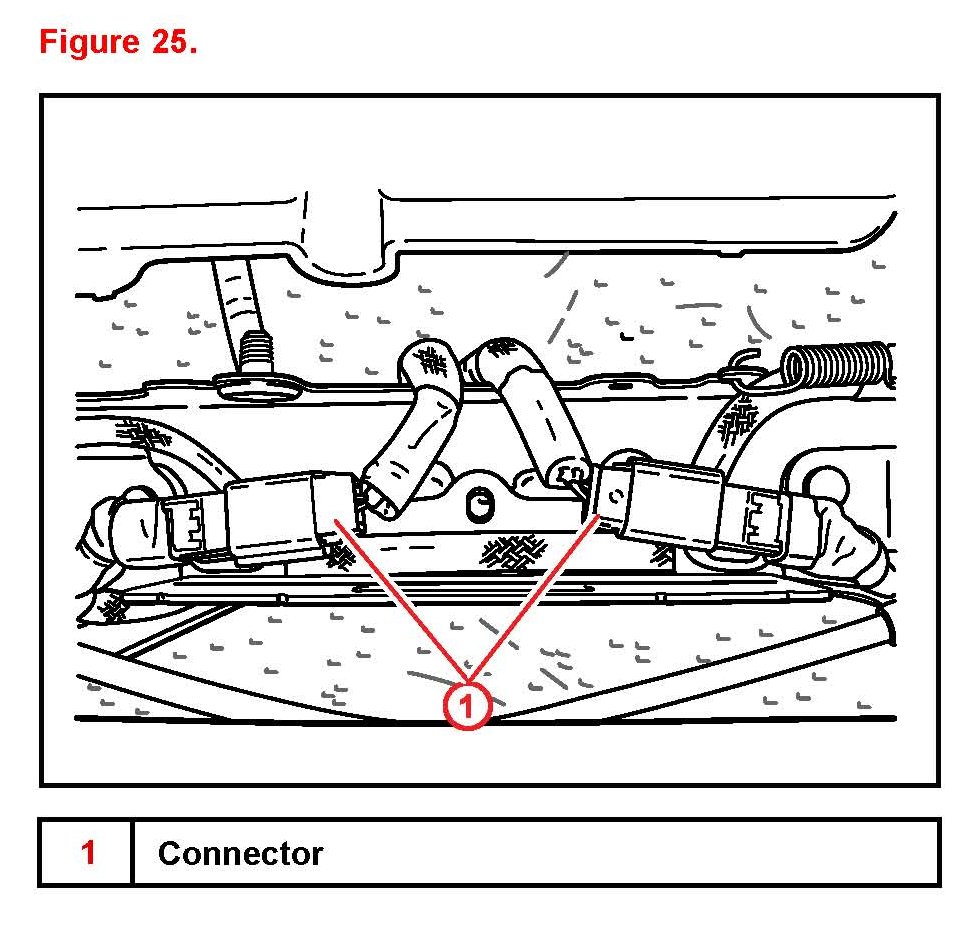 Figure 25.

1

| 1 | Connector |
|---|---|