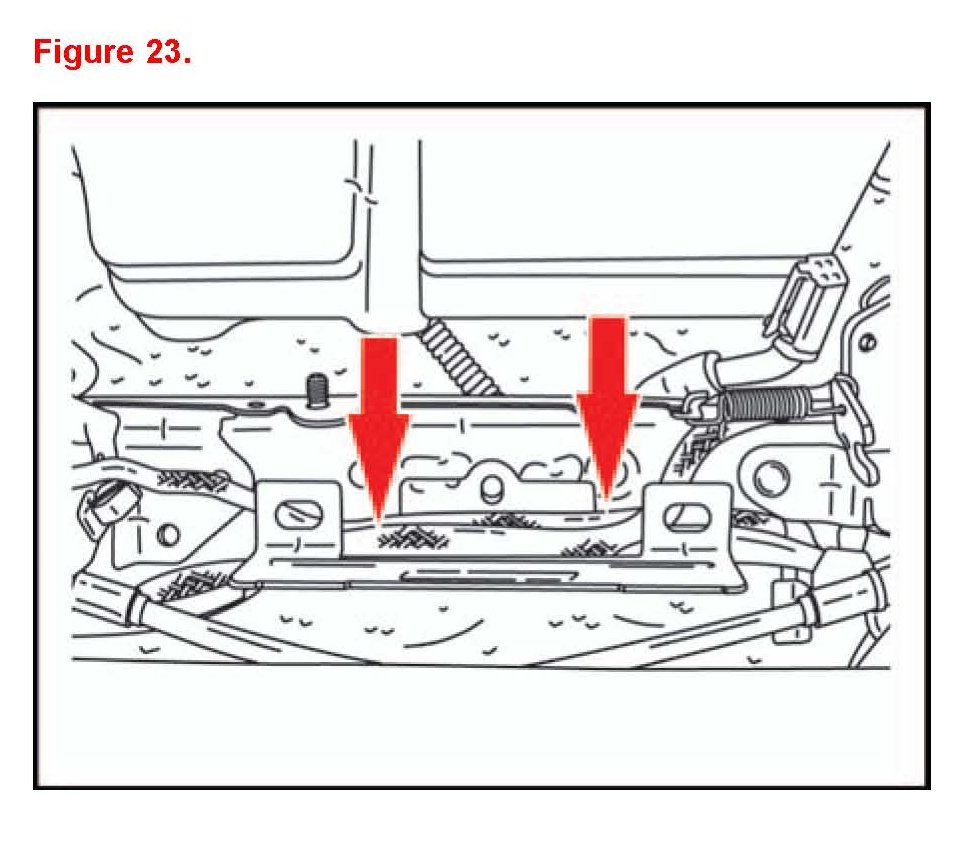 Figure 23.