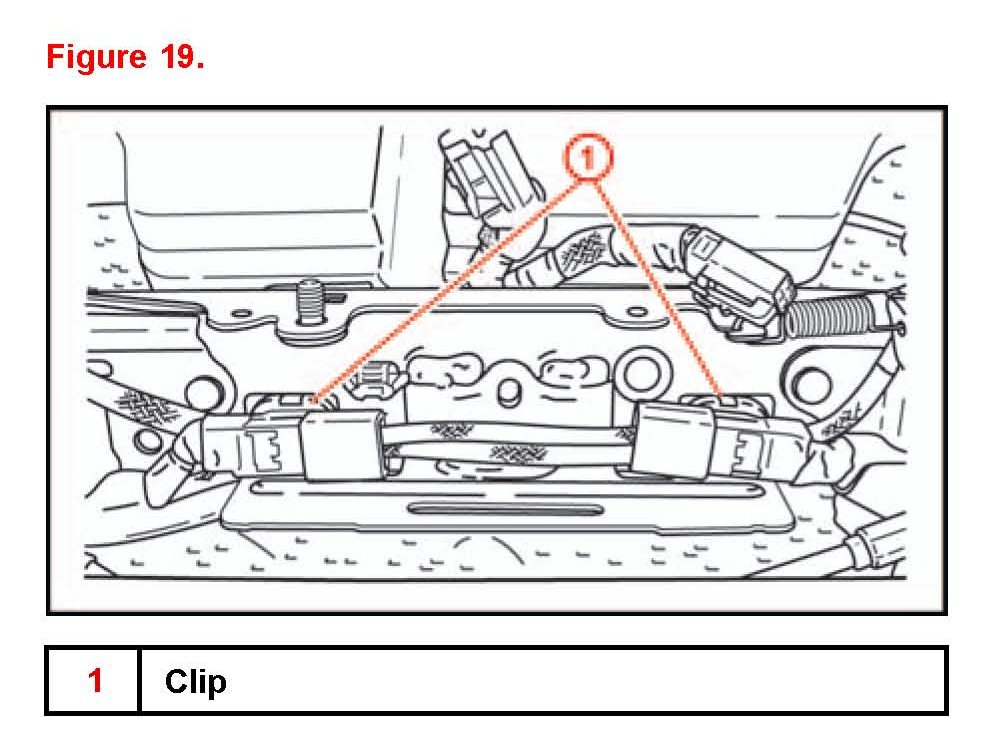 Figure 19.

1

| 1 | Clip |
|---|---|