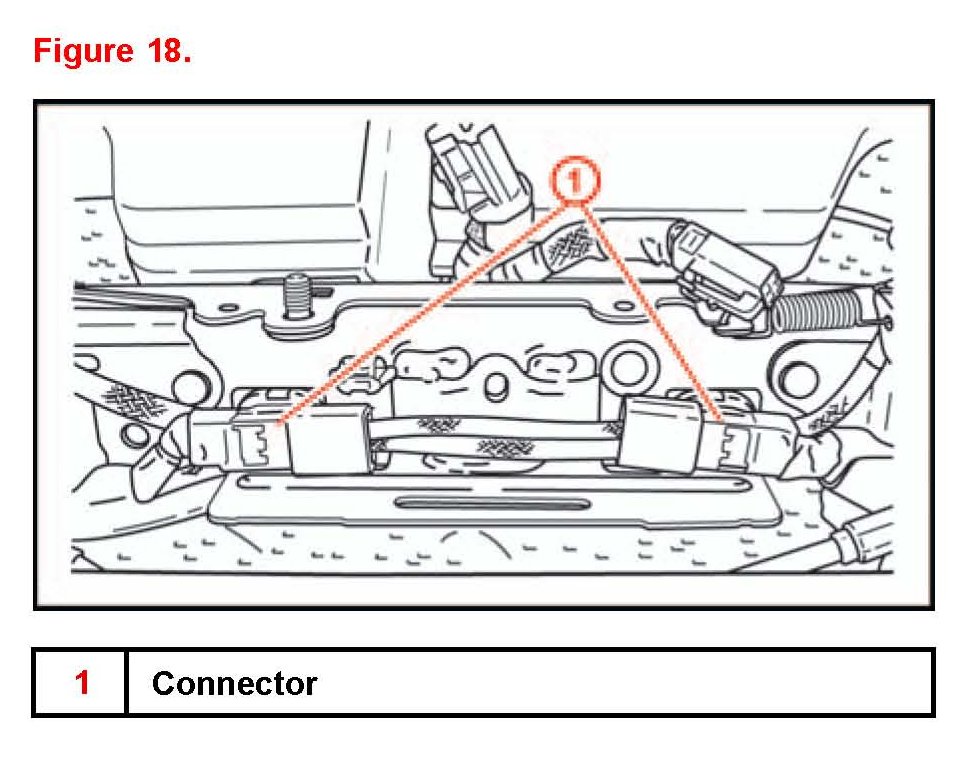 Figure 18.

1

| 1 | Connector |
|---|---|