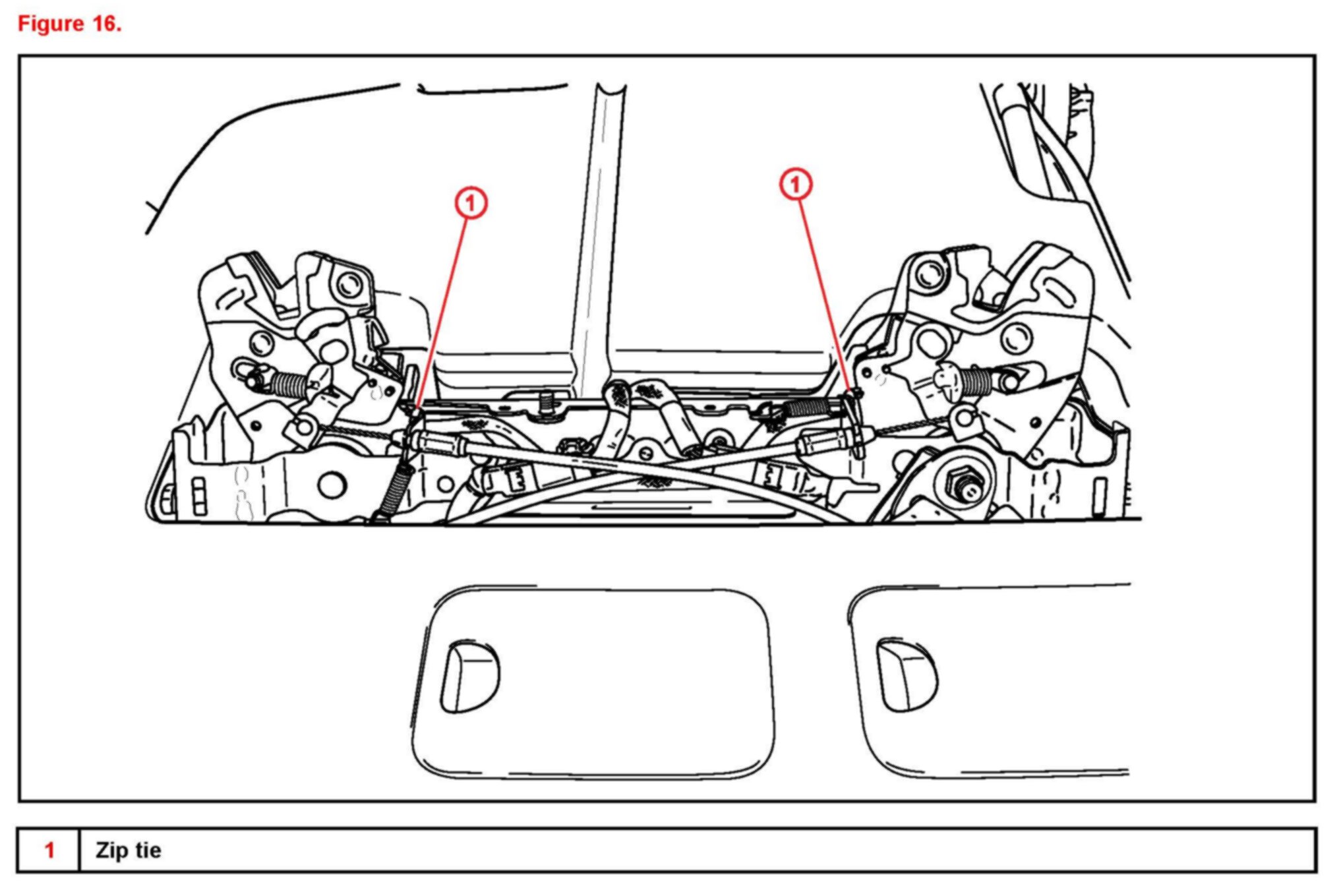 Figure 16.

1

1

| 1 | Zip tie |
|---|---|