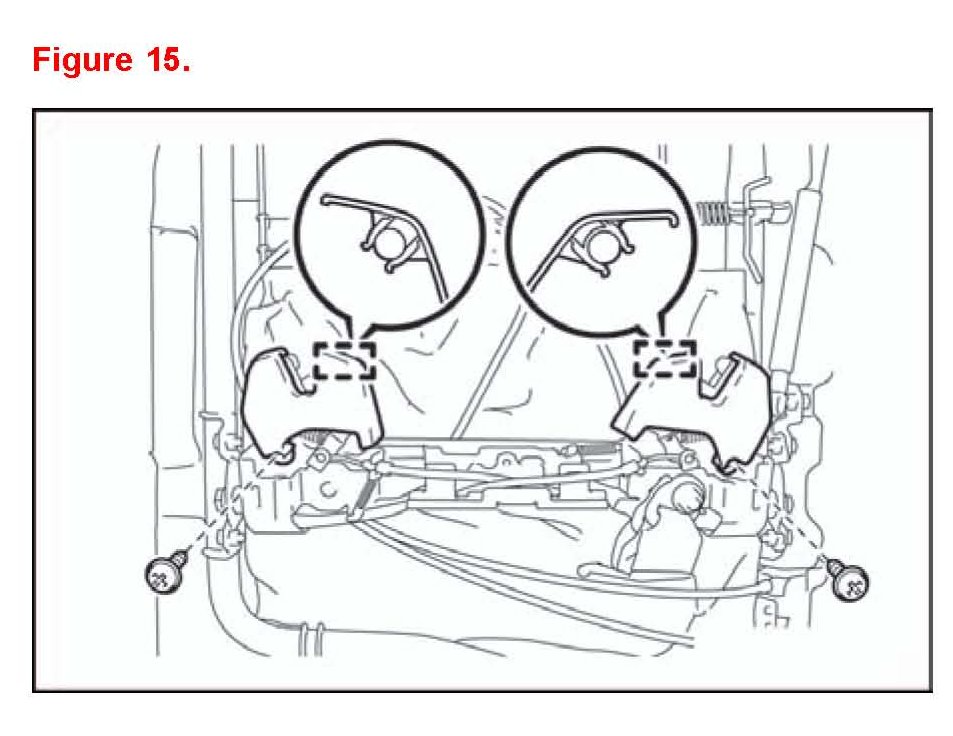 Figure 15.