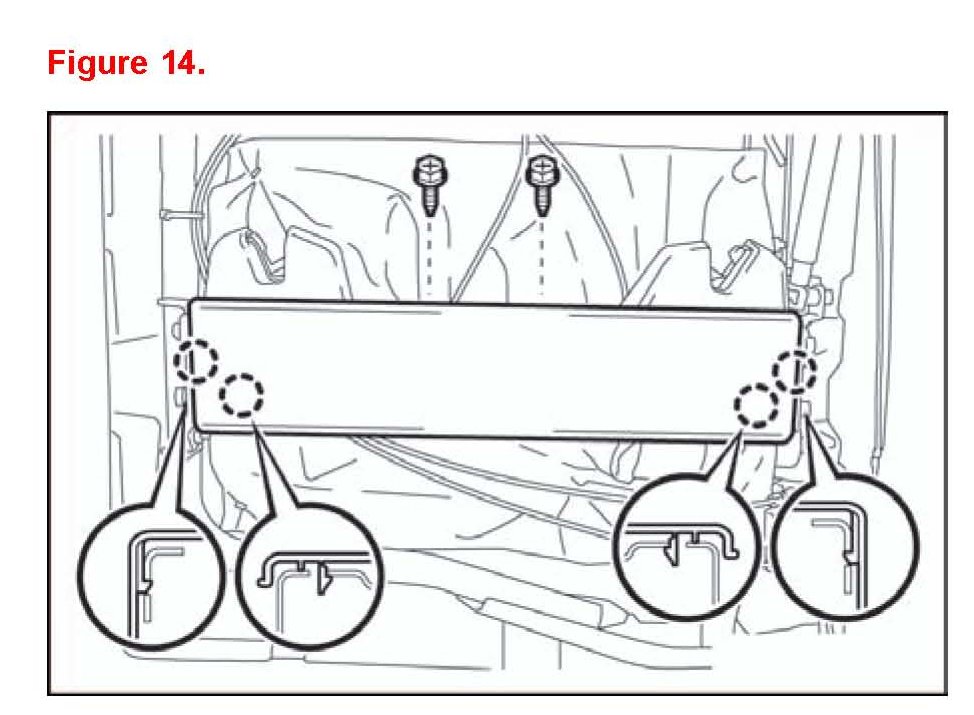 Figure 14.