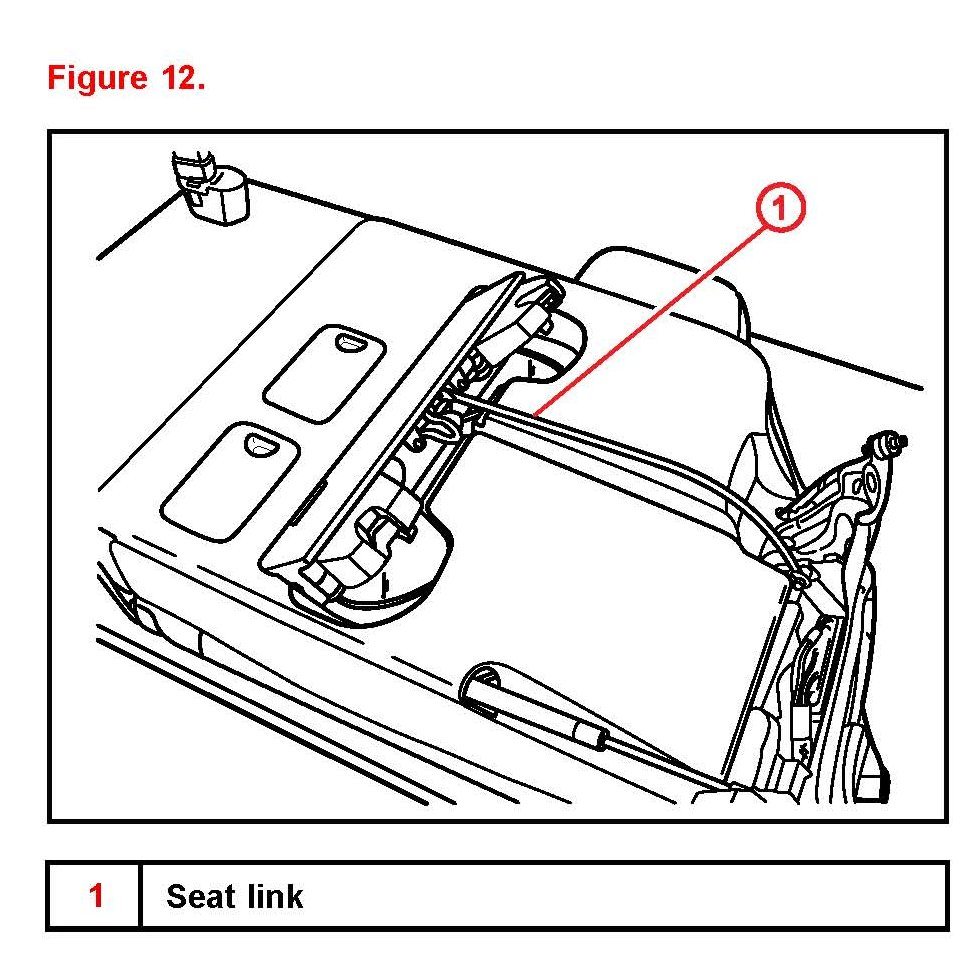 Figure 12.

1

| 1 | Seat link |
|---|---|