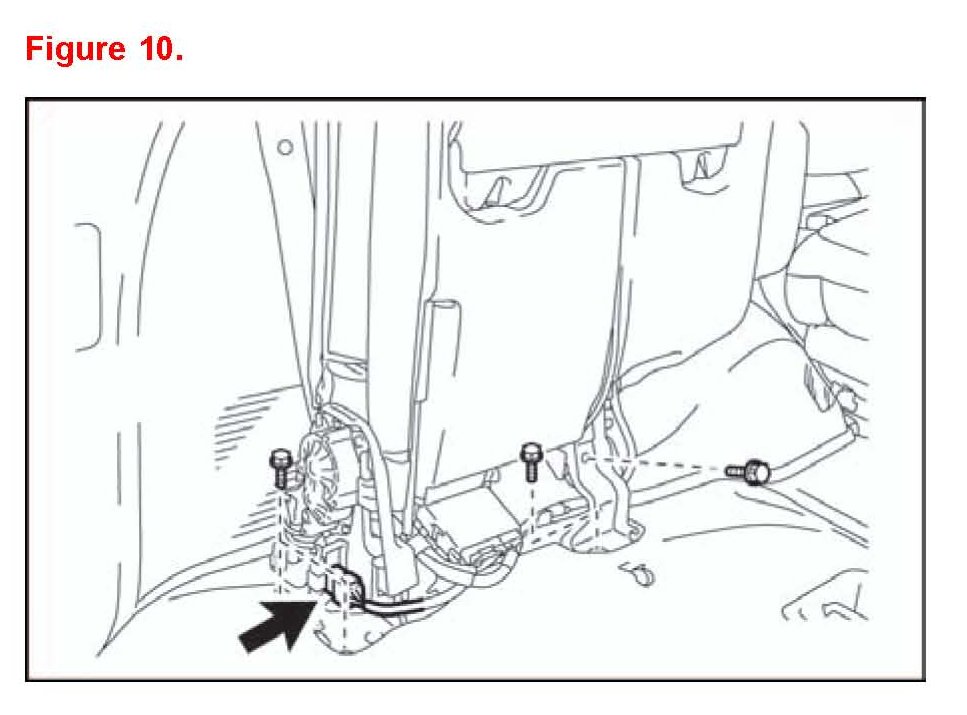 Figure 10.