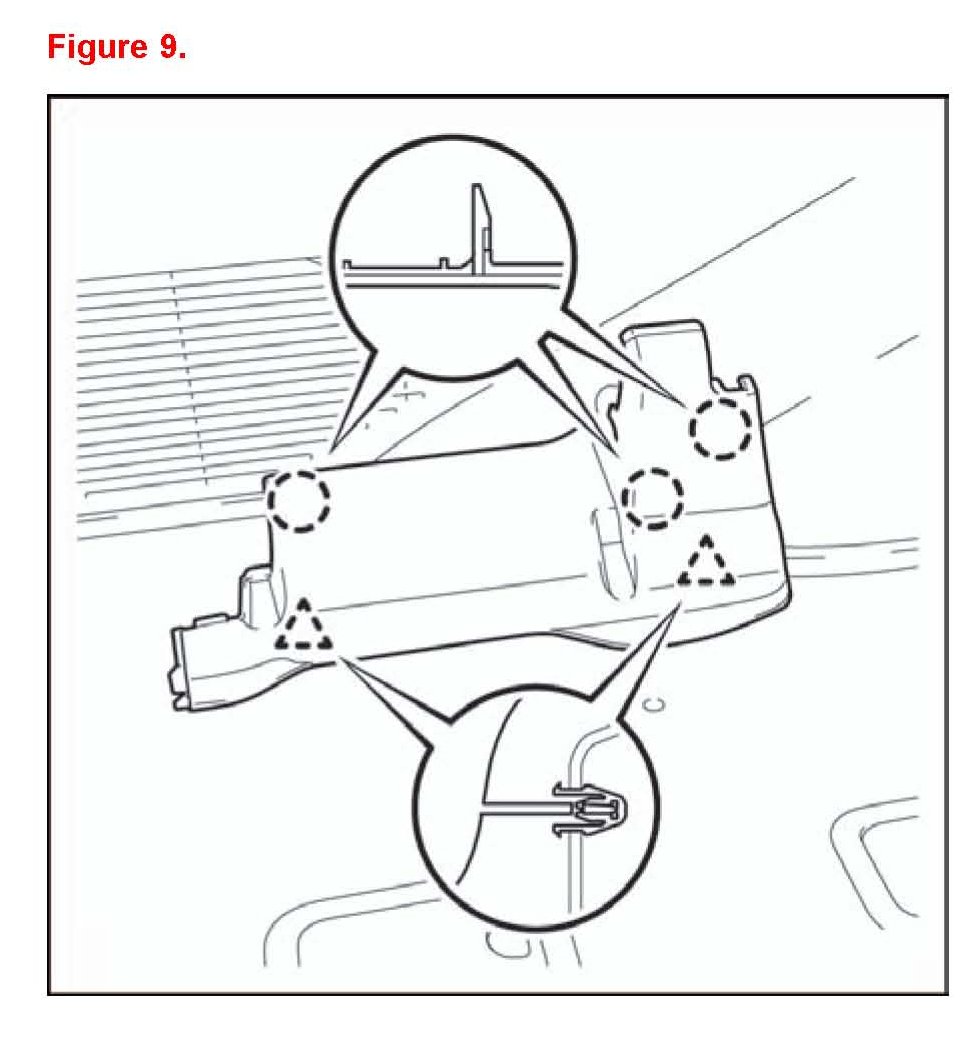 Figure 9.