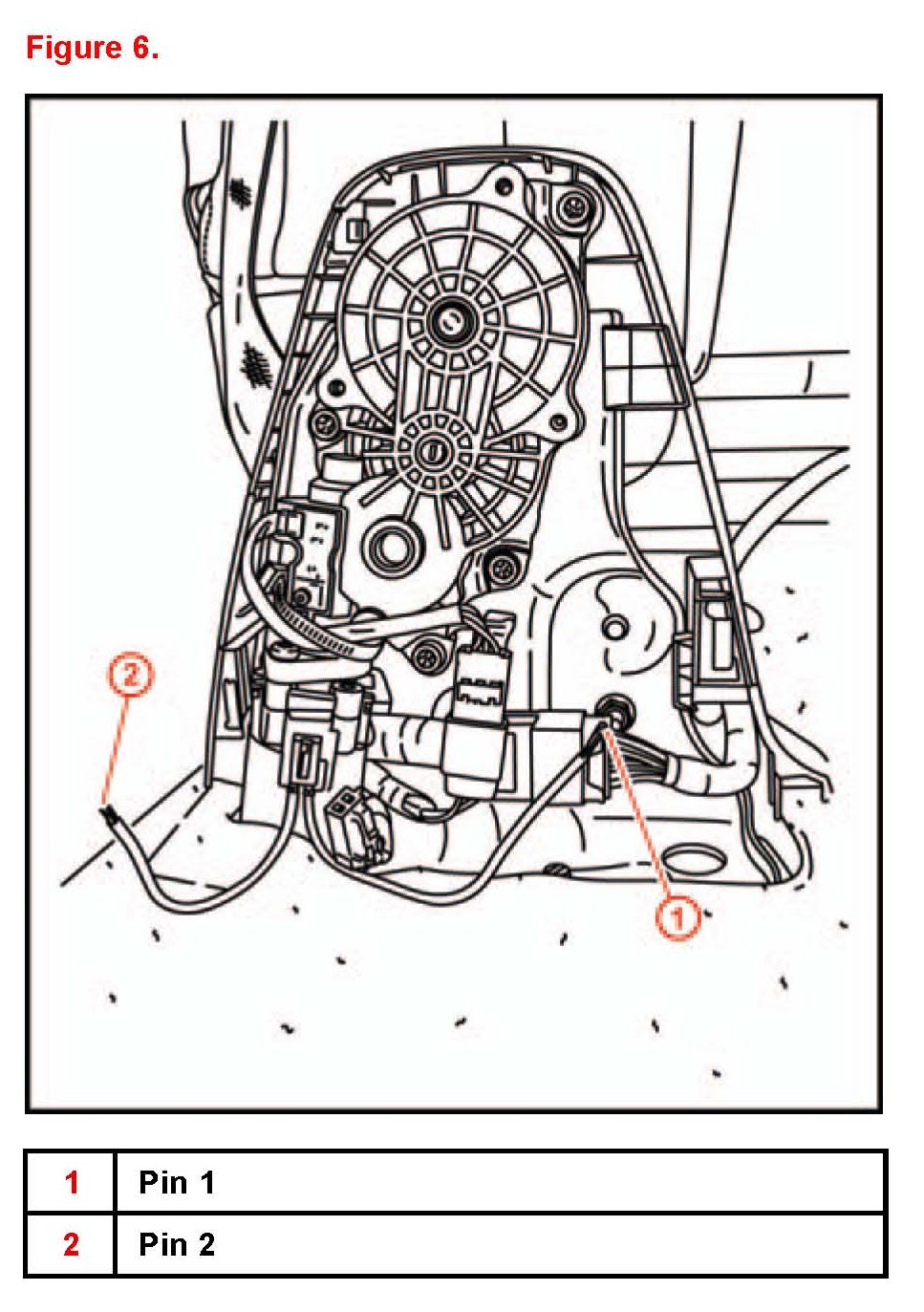 Figure 6.

2

1

| 1 | Pin 1 |
|---|---|
| 2 | Pin 2 |