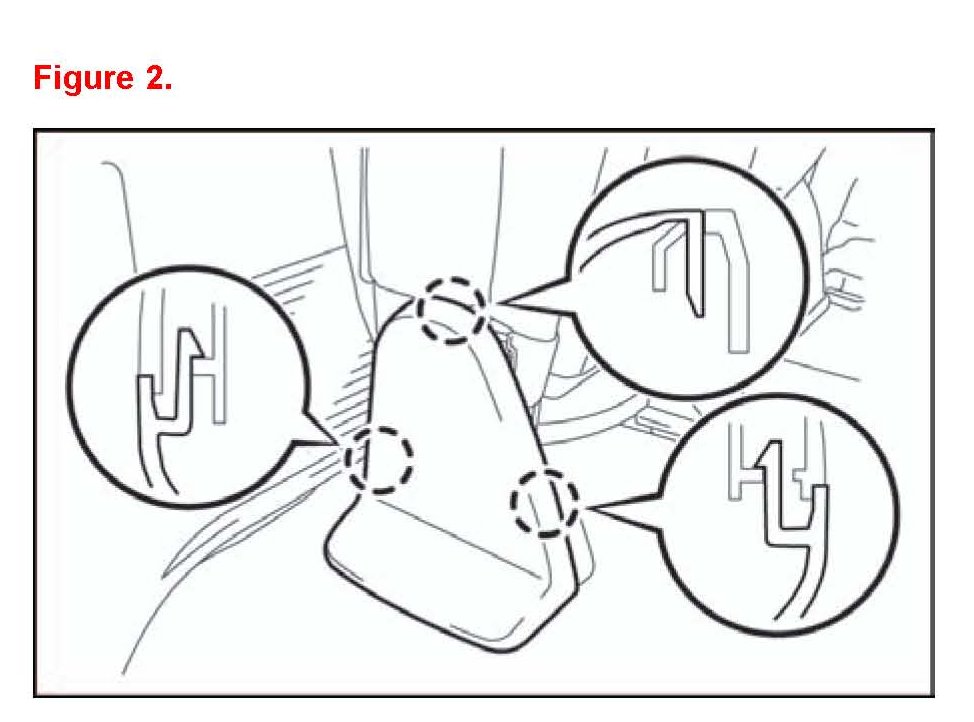 Figure 2.