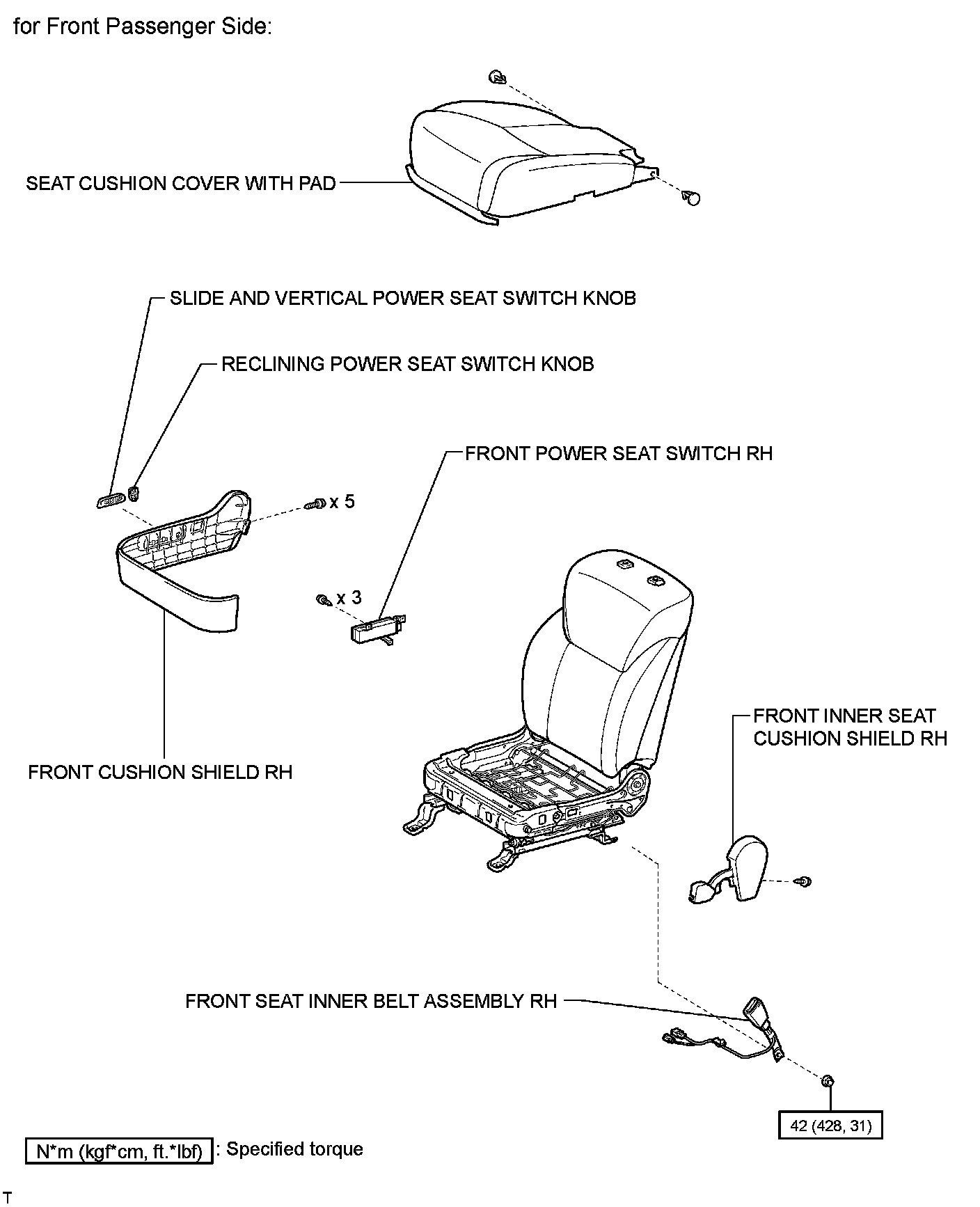 for Front Passenger Side:

SEAT CUSHION COVER WITH PAD

SLIDE AND VERTICAL POWER SEAT SWITCH KNOB

RECLINING POWER SEAT SWITCH KNOB

FRONT POWER SEAT SWITCH RH

x 5

x 3

FRONT INNER SEAT CUSHION SHIELD RH

FRONT CUSHION SHIELD RH

FRONT SEAT INNER BELT ASSEMBLY RH

42 (428, 31)

N*m (kgf*cm, ft.*lbf) : Specified torque

T