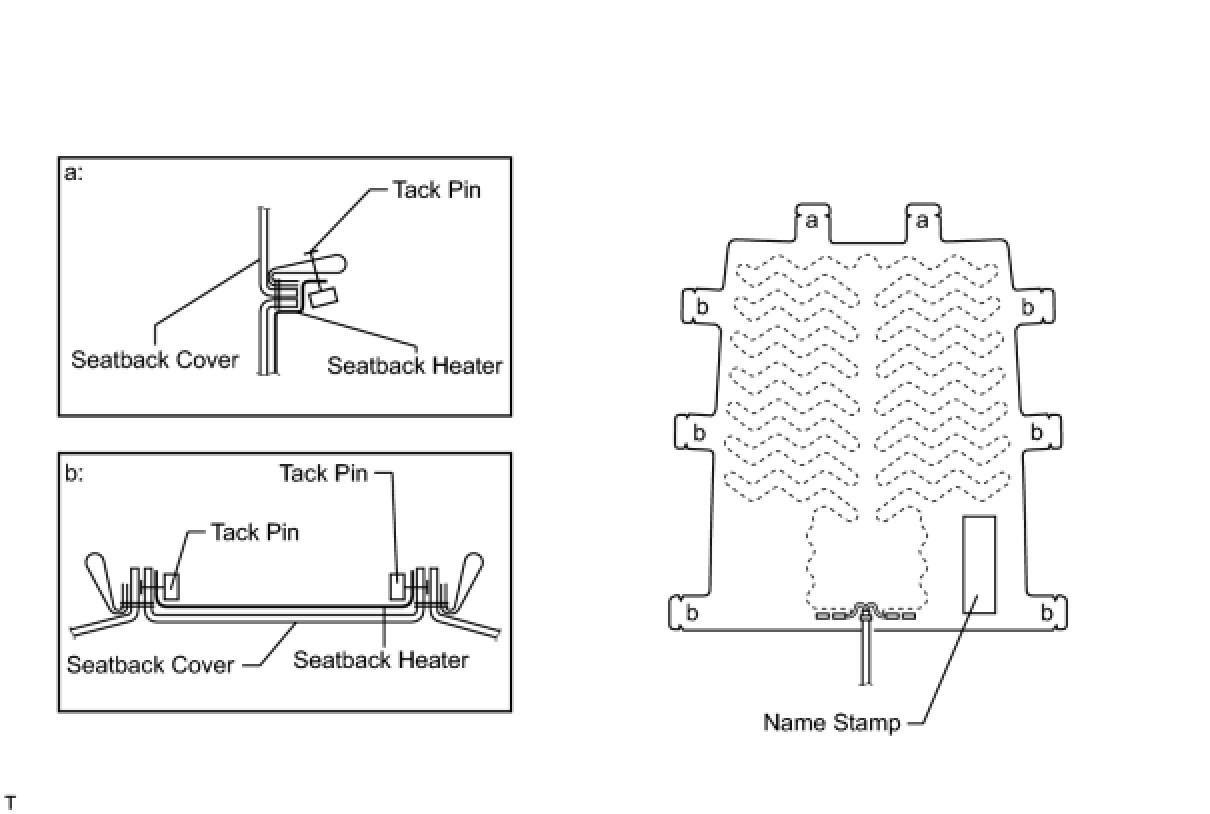 a:
Tack Pin
Seatback Cover
Seatback Heater

b:
Tack Pin
Tack Pin
Seatback Cover
Seatback Heater

a
a
b
b
b
b
b
b
Name Stamp

T