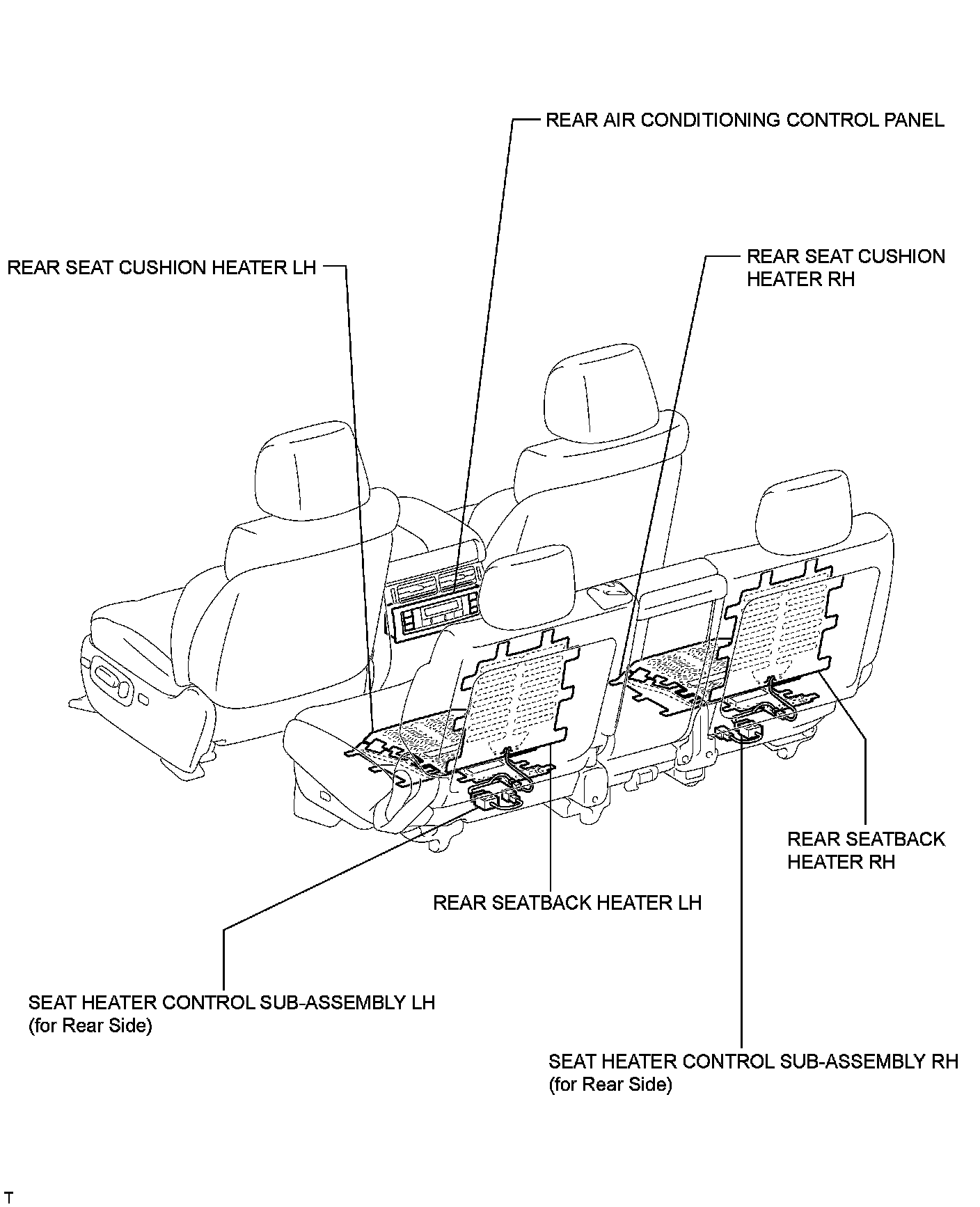 REAR AIR CONDITIONING CONTROL PANEL

REAR SEAT CUSHION HEATER LH

REAR SEAT CUSHION HEATER RH

REAR SEATBACK HEATER RH

REAR SEATBACK HEATER LH

SEAT HEATER CONTROL SUB-ASSEMBLY LH (for Rear Side)

SEAT HEATER CONTROL SUB-ASSEMBLY RH (for Rear Side)

T