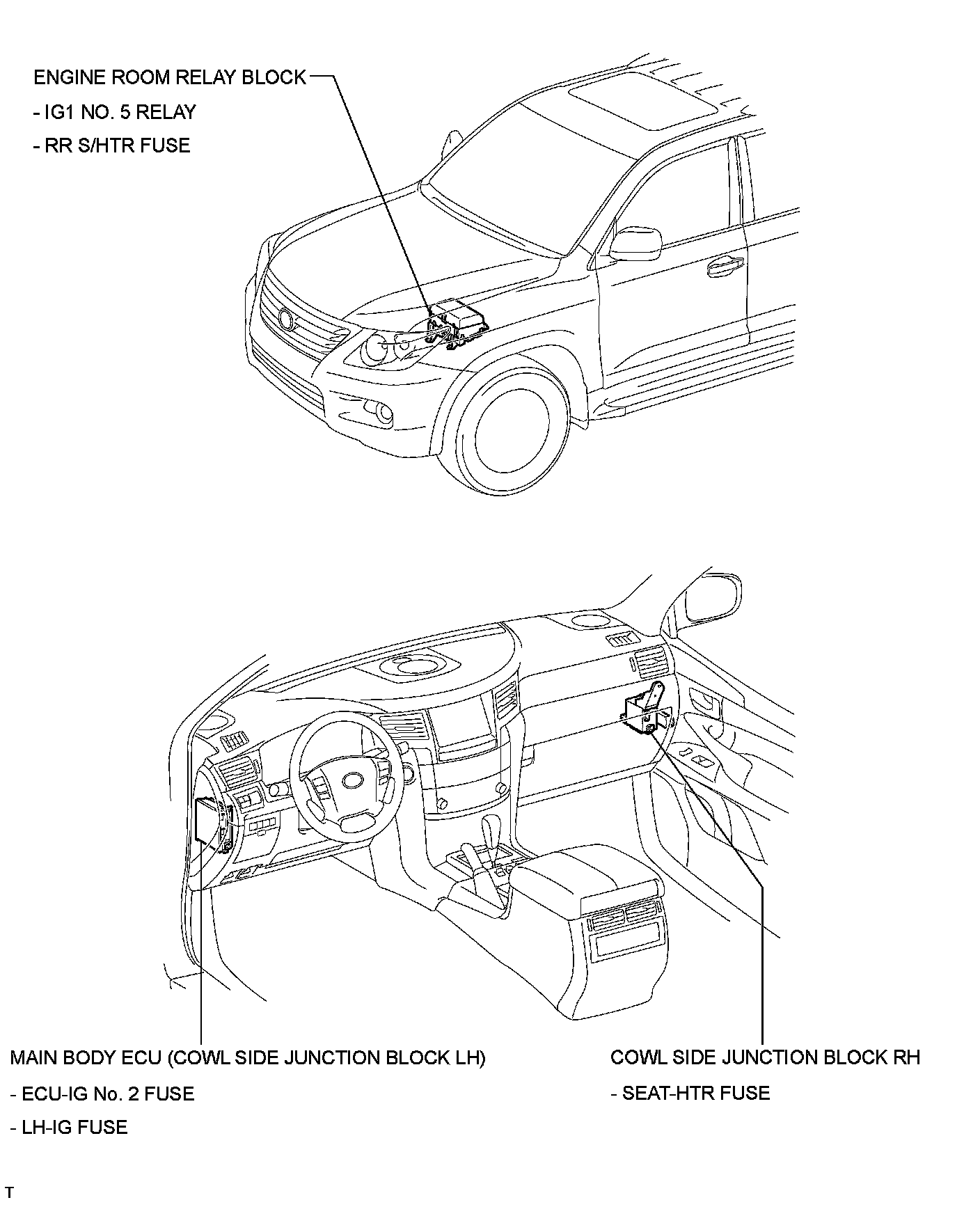 ENGINE ROOM RELAY BLOCK
- IG1 NO. 5 RELAY
- RR S/HTR FUSE

MAIN BODY ECU (COWL SIDE JUNCTION BLOCK LH)
- ECU-IG No. 2 FUSE
- LH-IG FUSE

COWL SIDE JUNCTION BLOCK RH
- SEAT-HTR FUSE

T