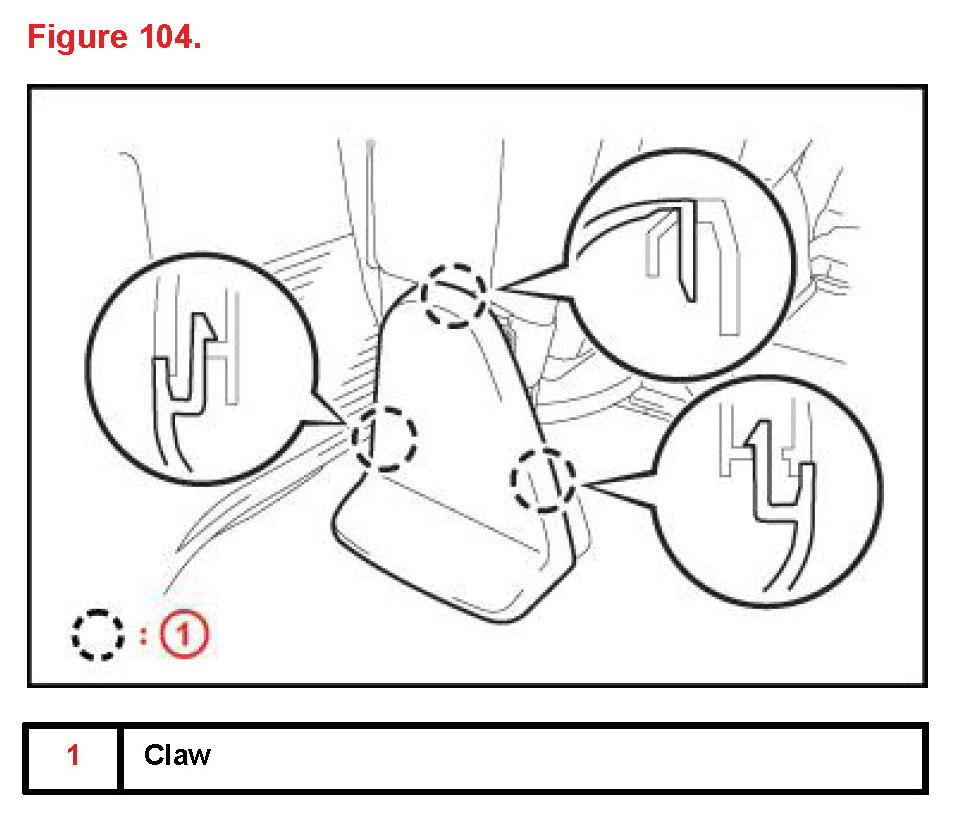 Figure 104.

: 1

| 1 | Claw |
|---|---|