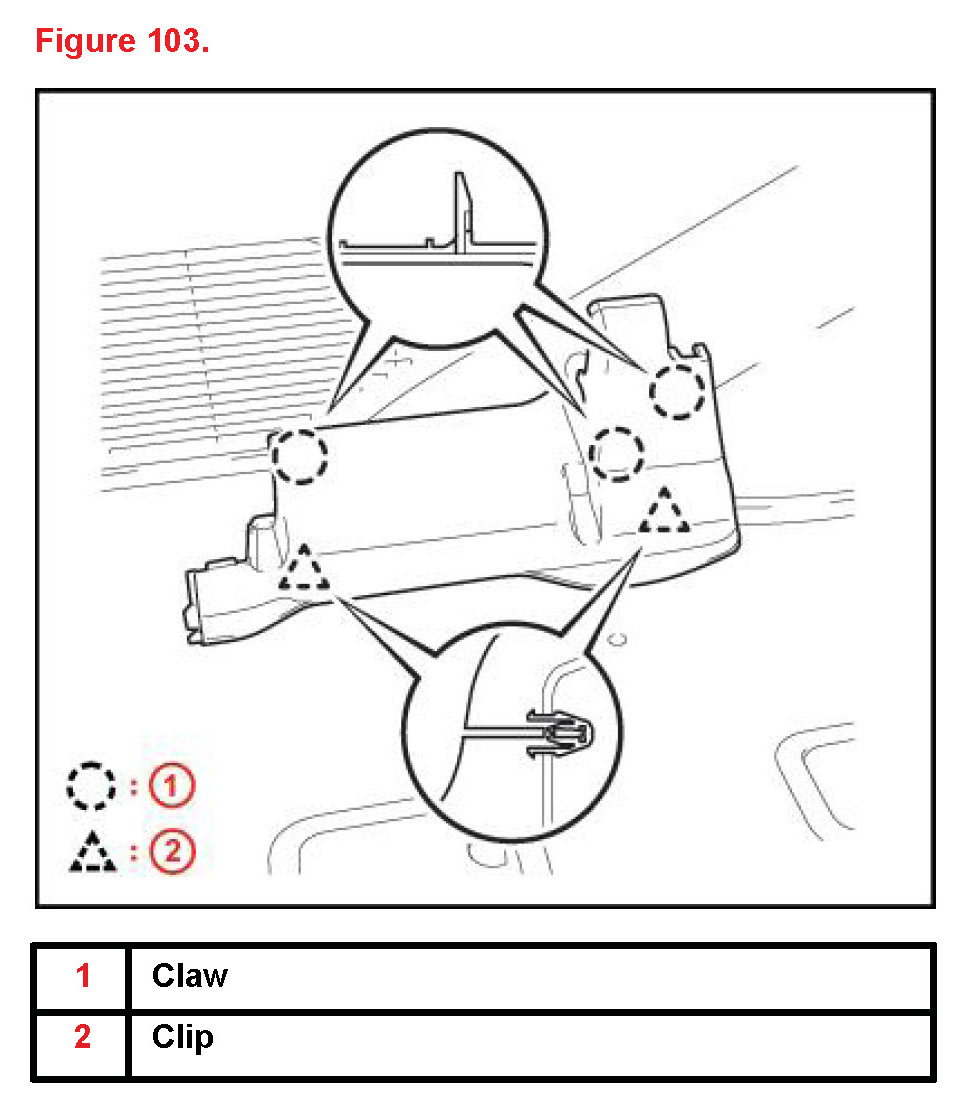 Figure 103.

: 1

: 2

| 1 | Claw |
|---|---|
| 2 | Clip |