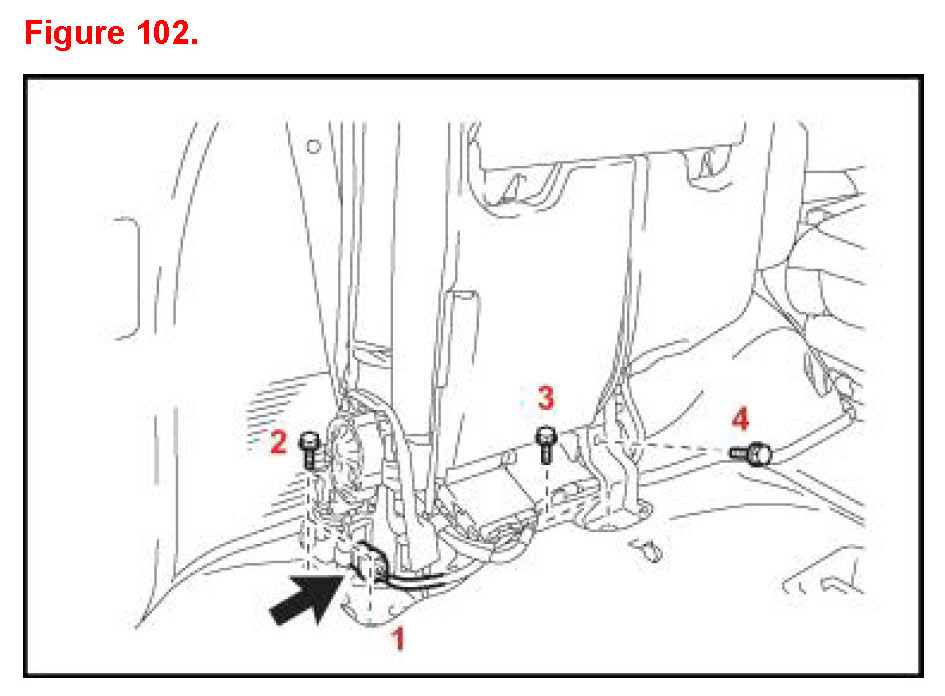 Figure 102.

2
3
4
1